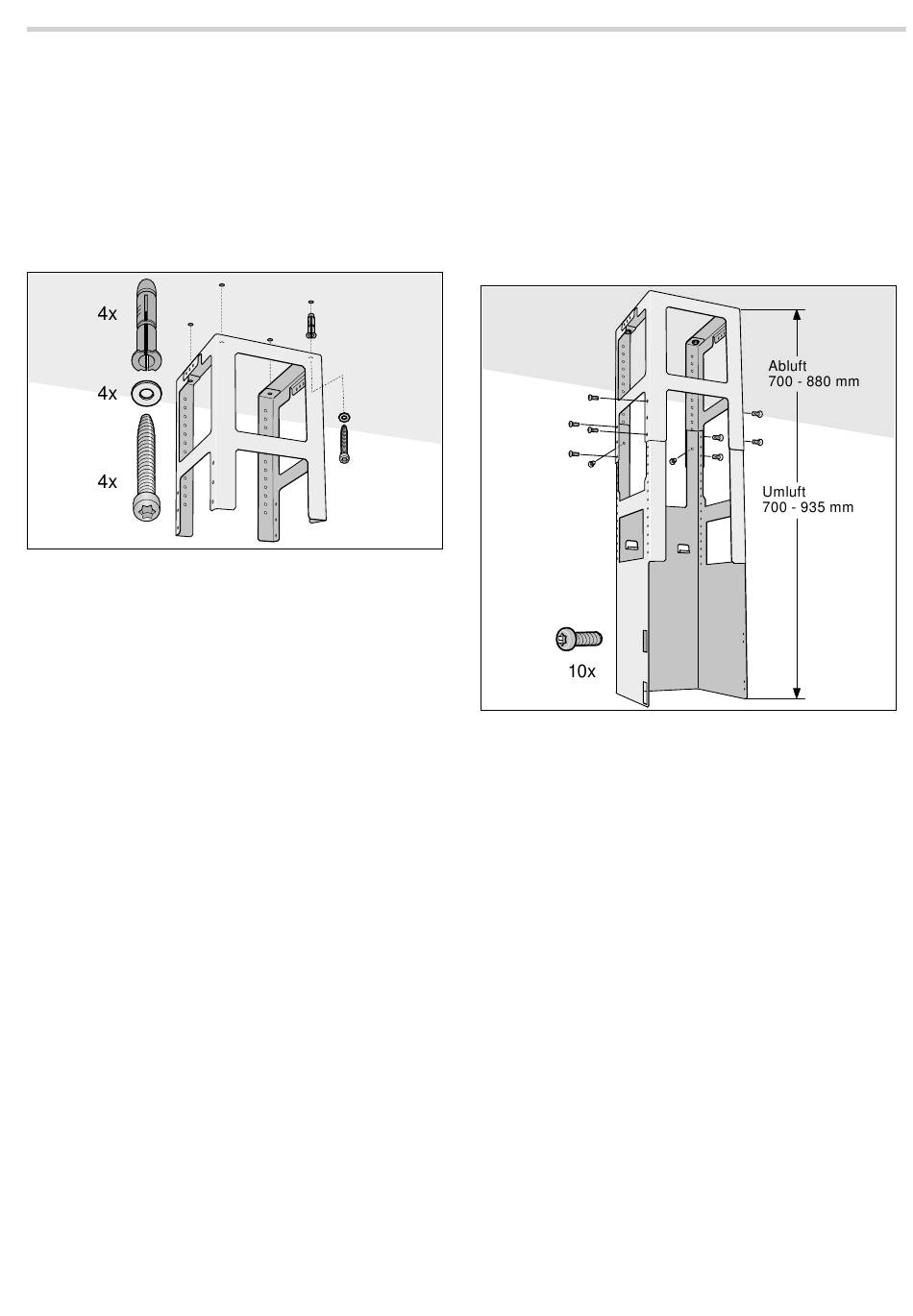 4x

4x

4x

Abluft
700 - 880 mm

Umluft
700 - 935 mm

10x