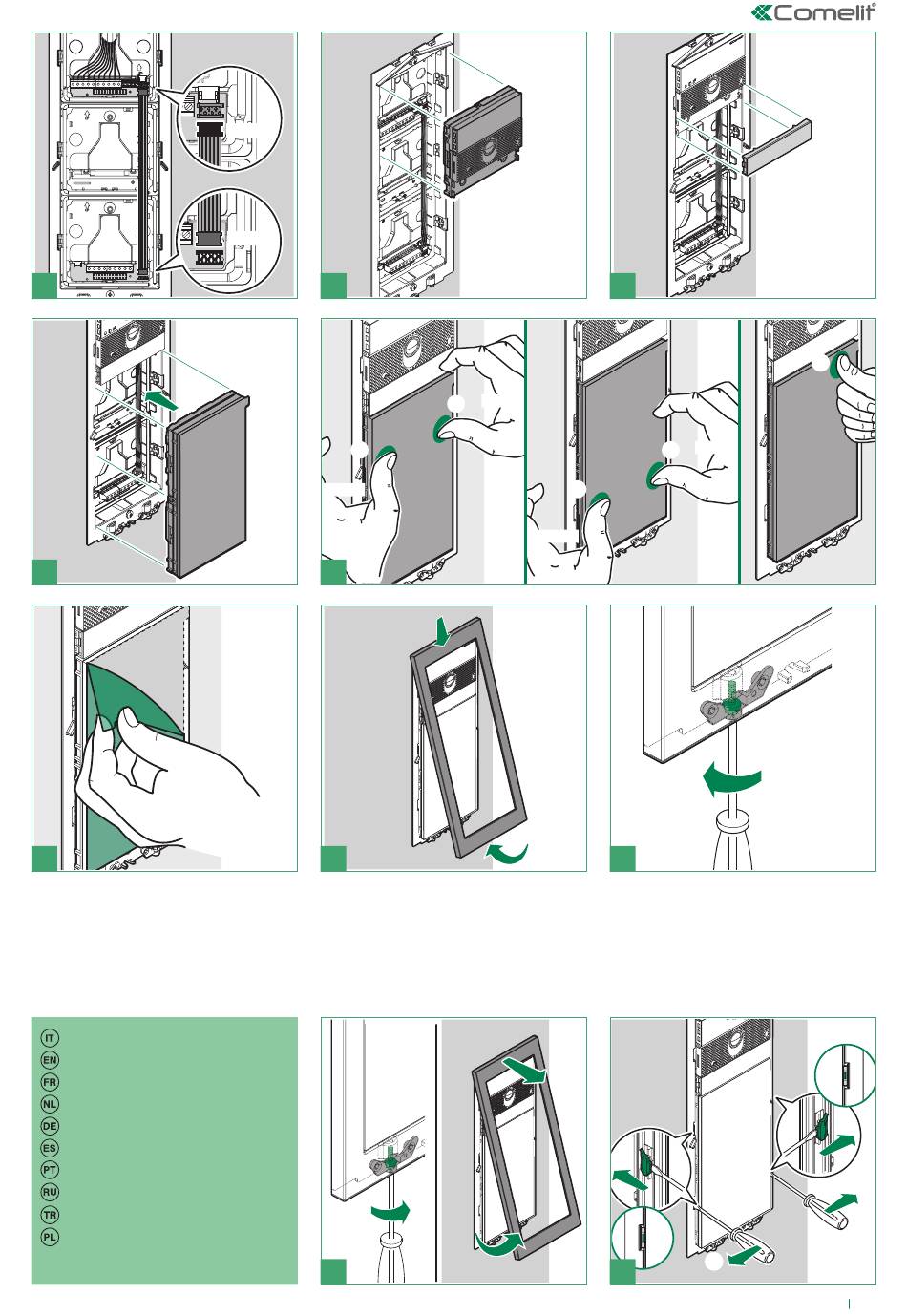 Comelit

IT
EN
FR
NL
DE
ES
PT
RU
TR
PL