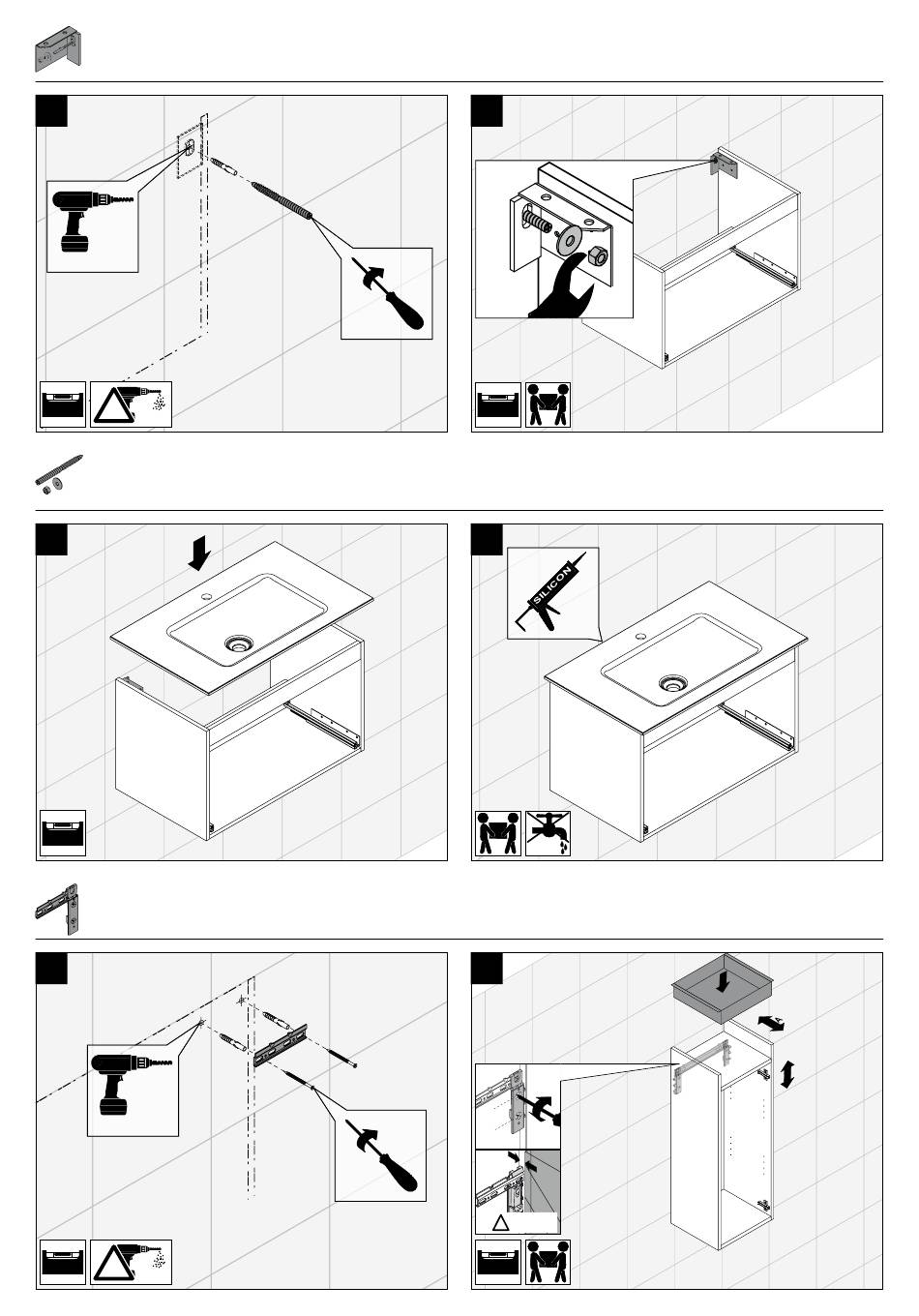 SILICON