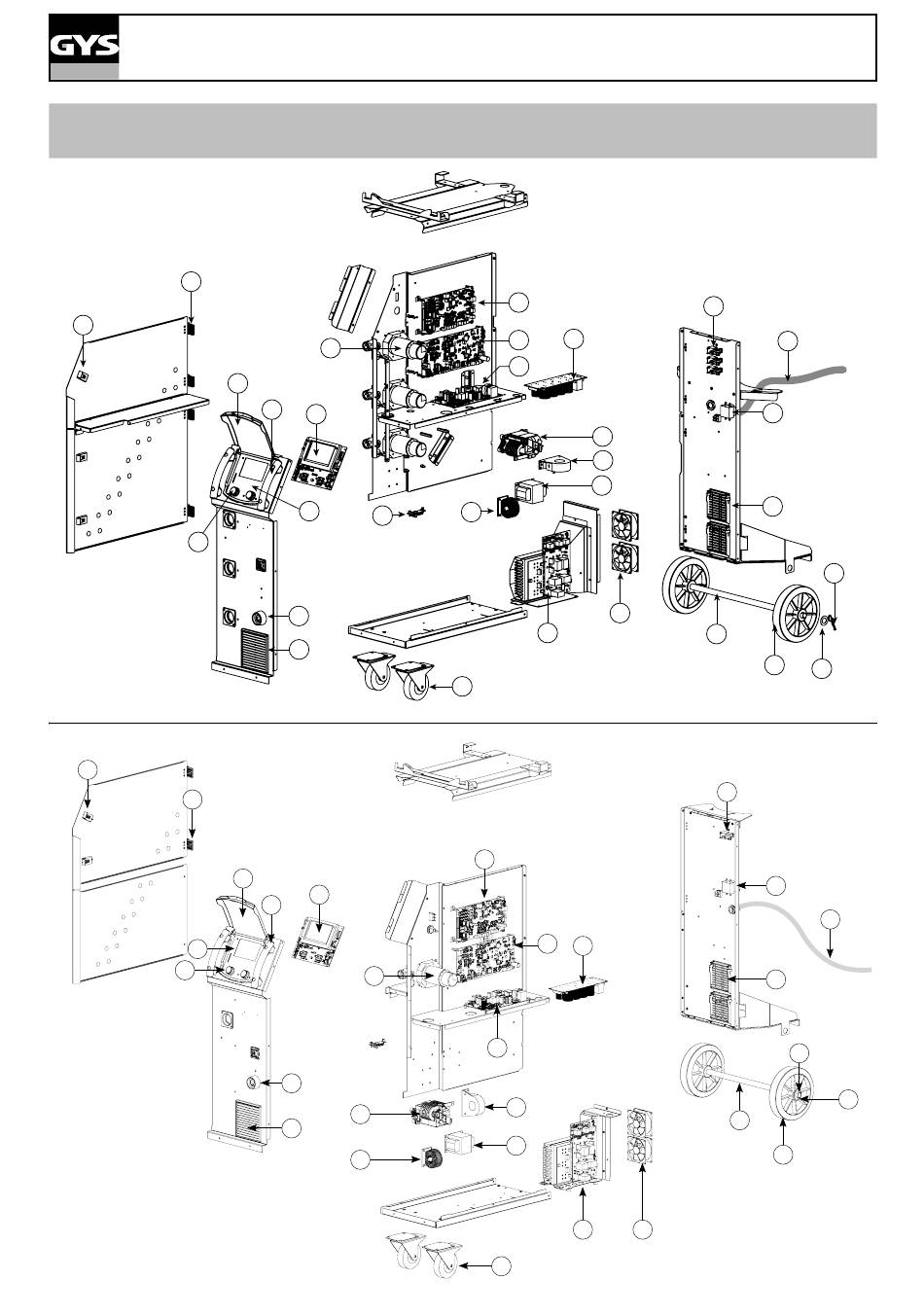 GYS