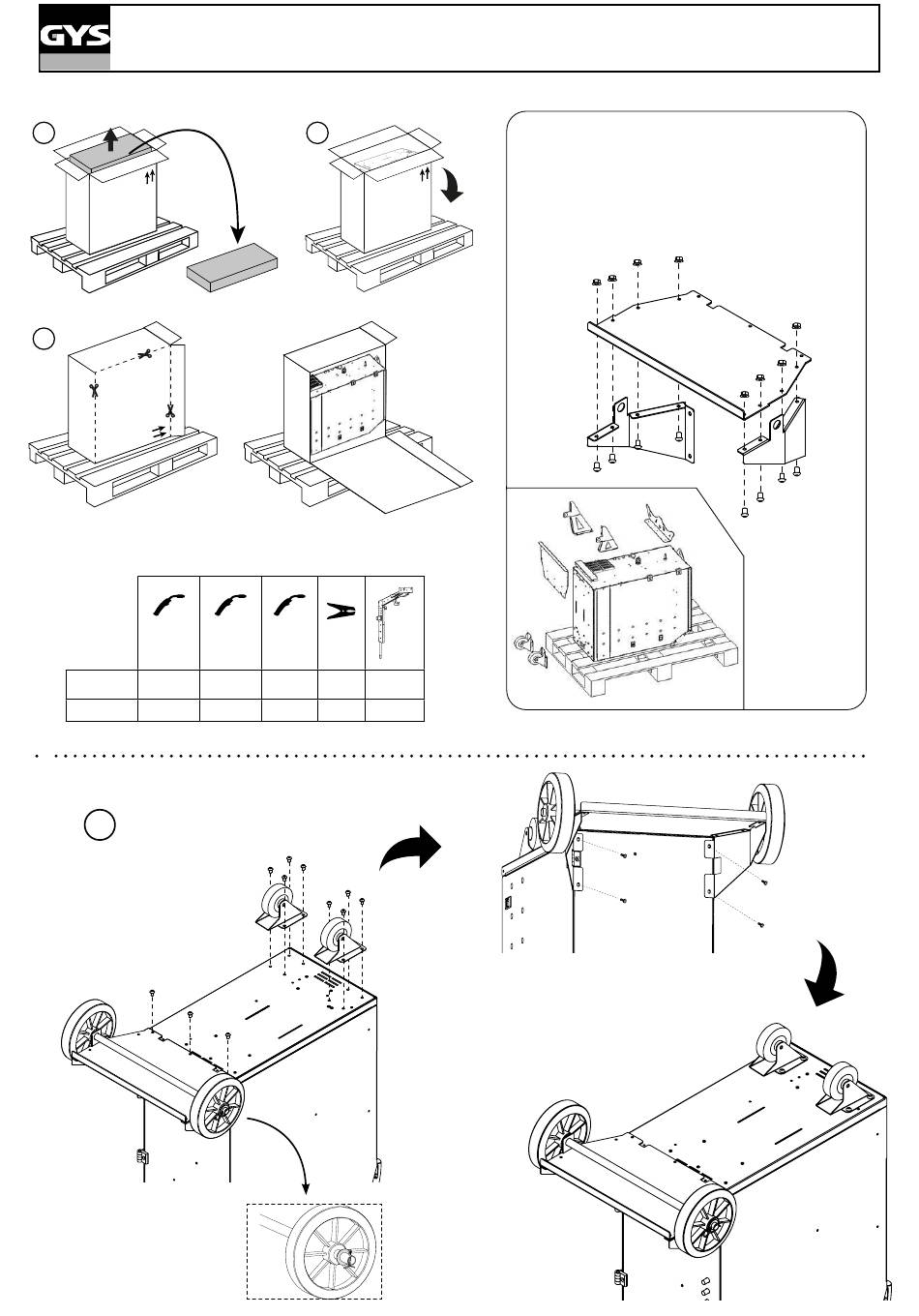 GYS