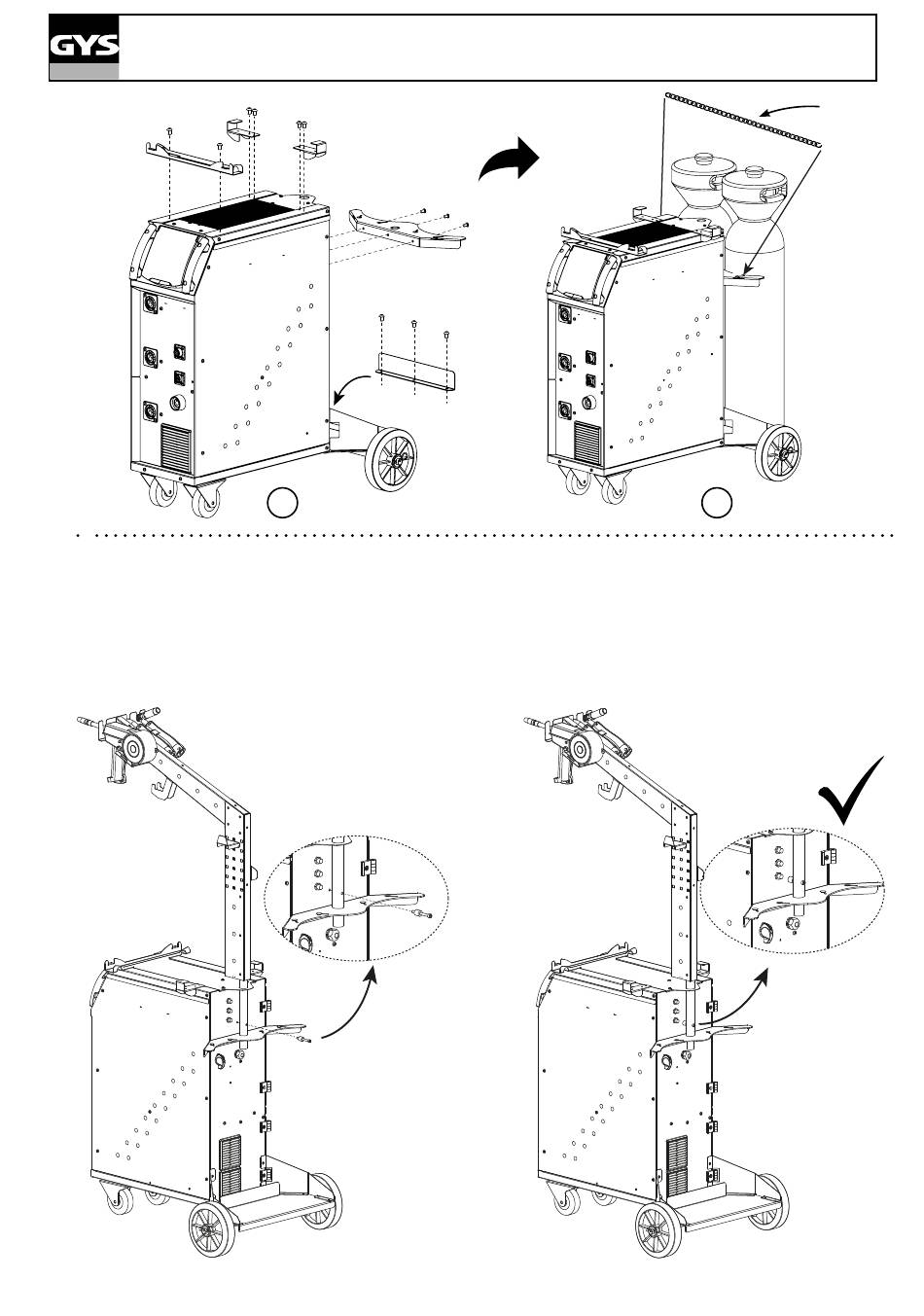 GYS