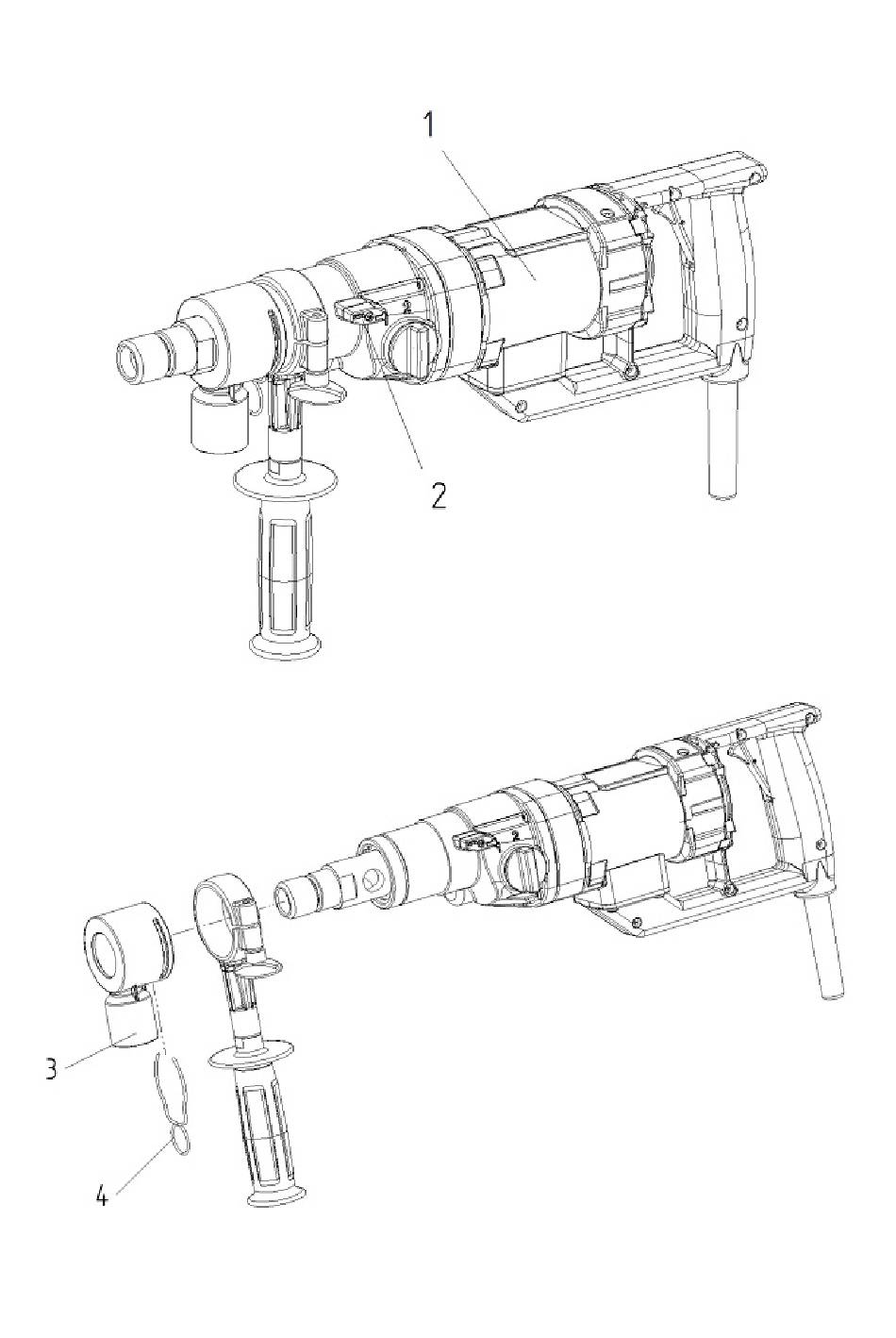 1
2
2
2
3
4