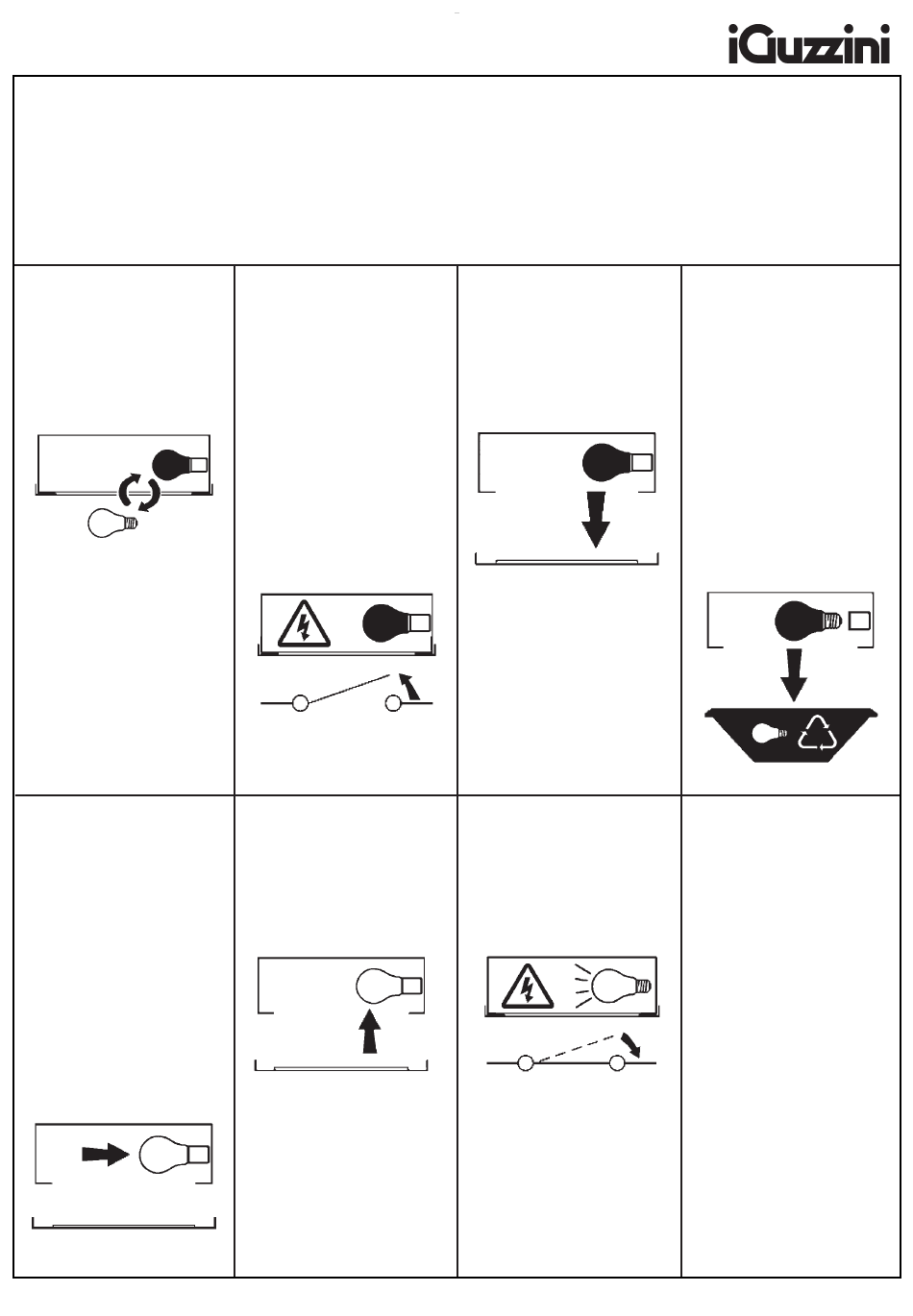 iGuzzini