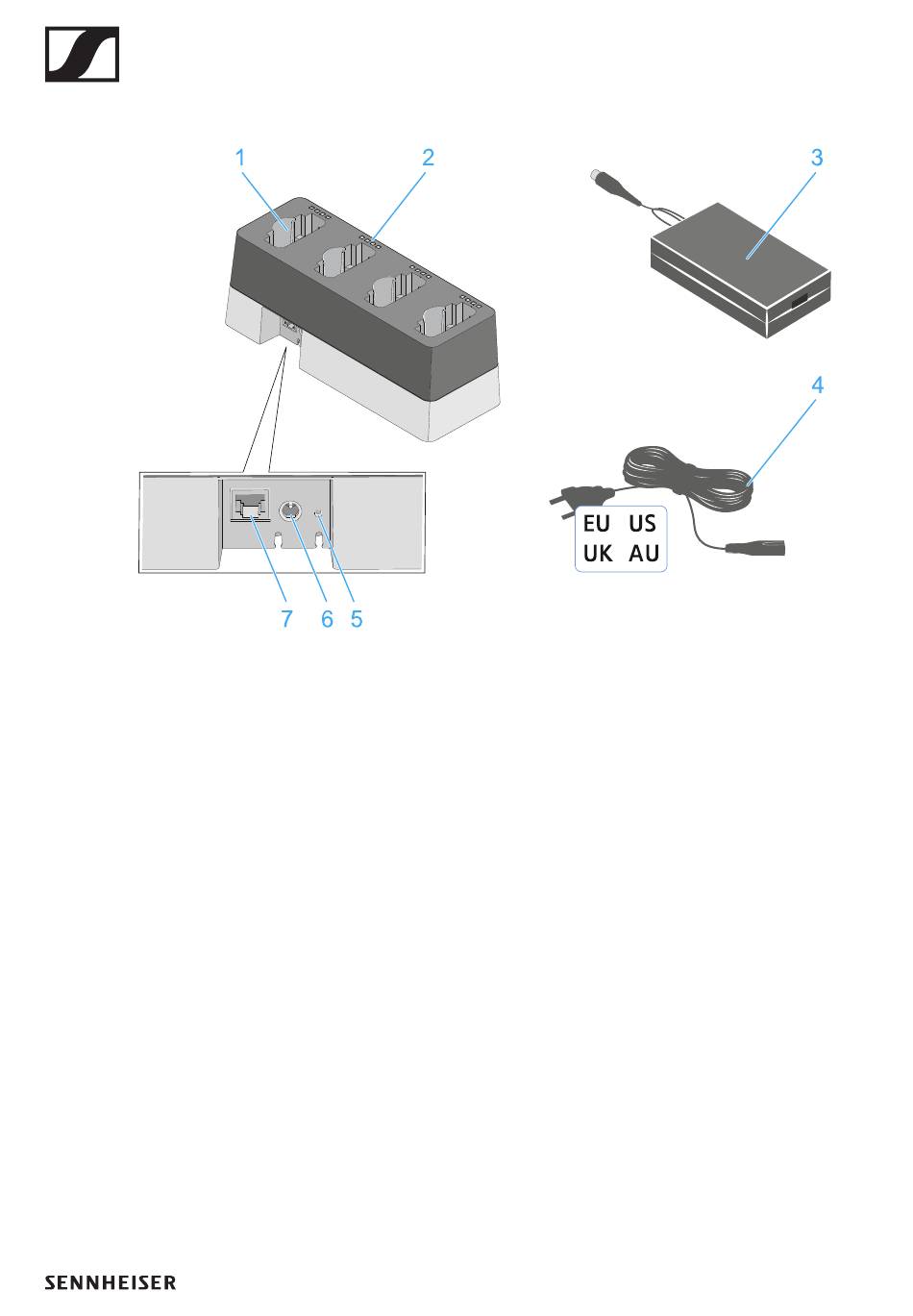 1
2
3
4
EU US
UK AU
7 6 5

SENNHEISER