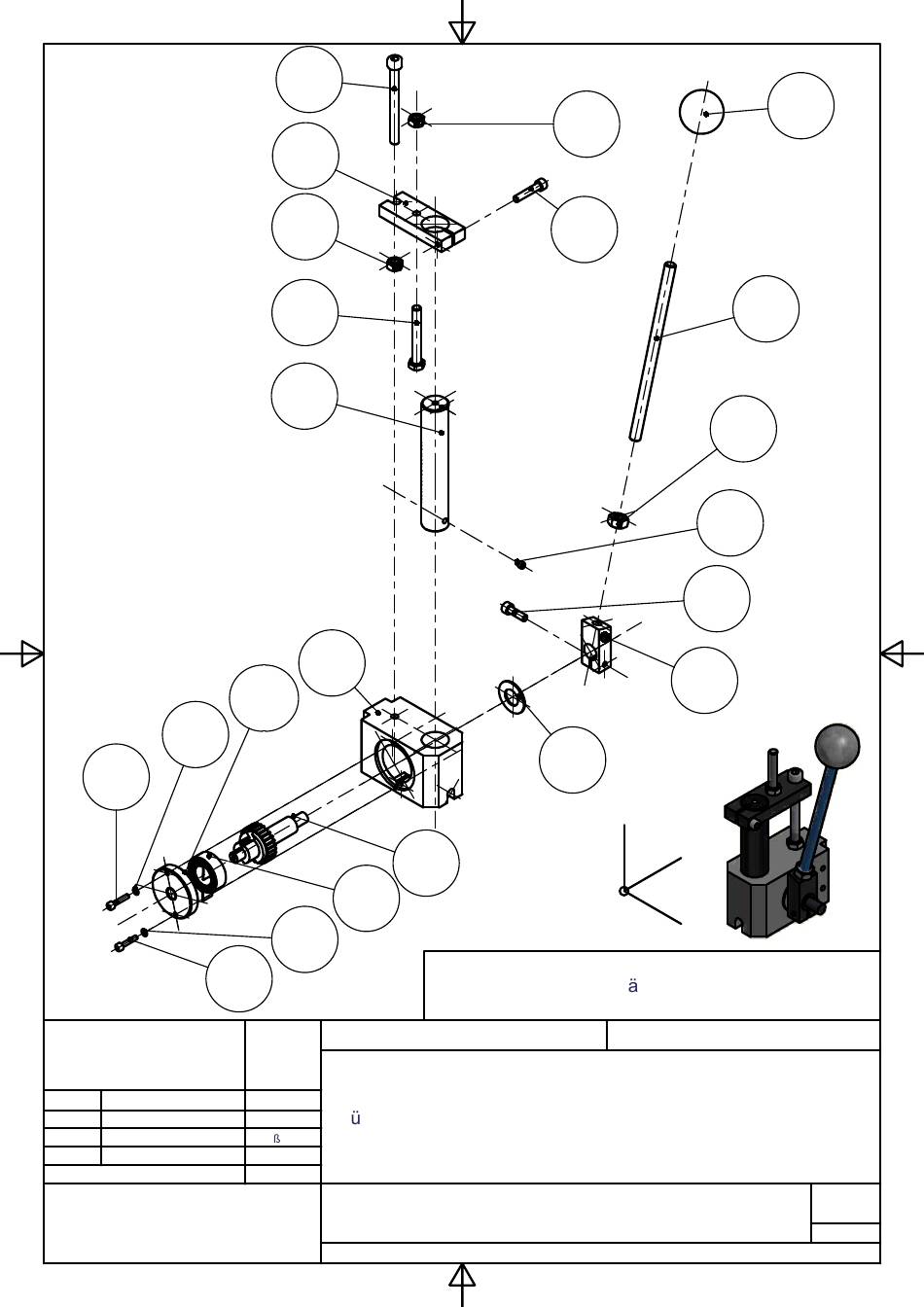 ä

ü

ß