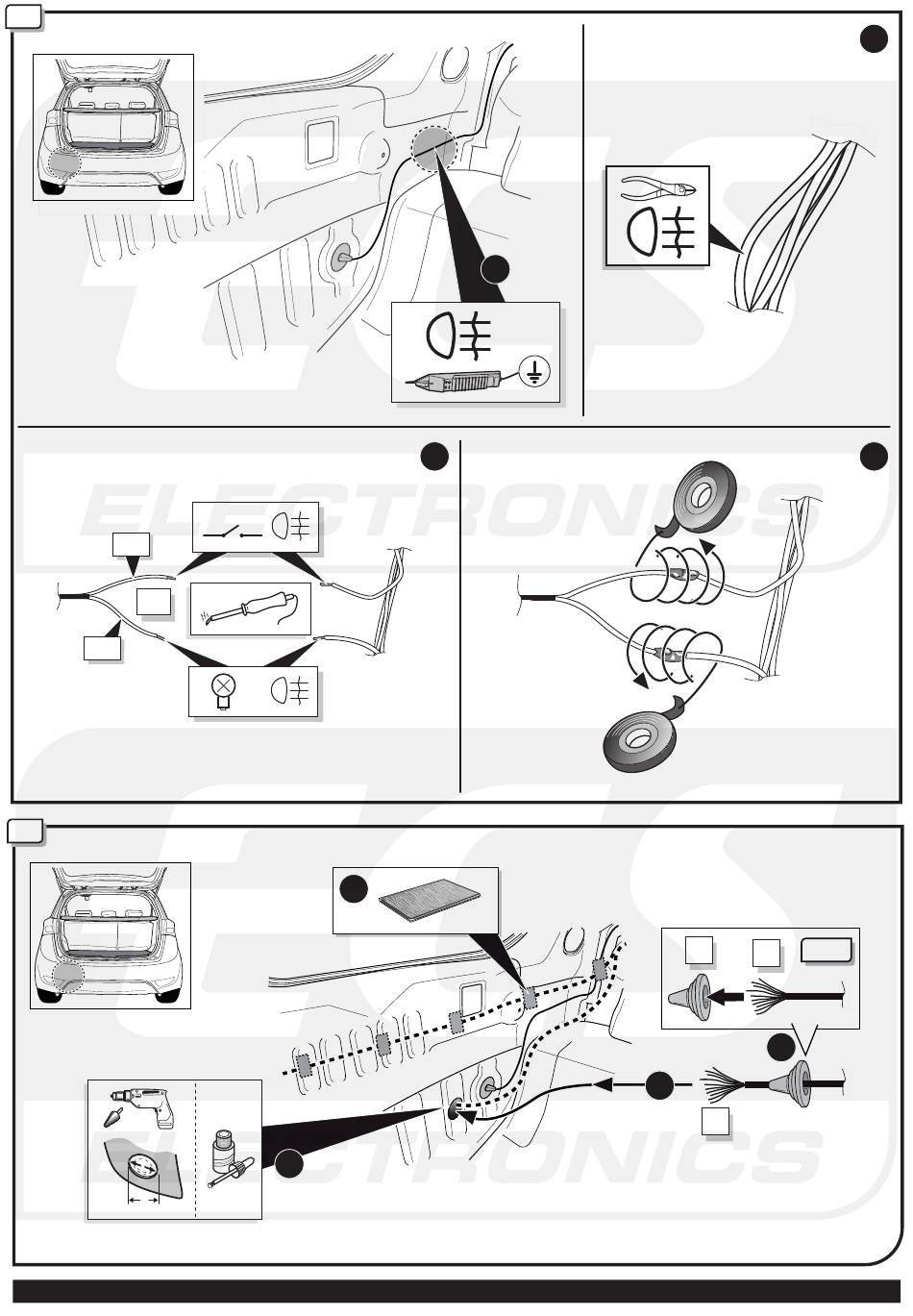 ECS
ELECTRONICS
ECS
ELECTRONICS