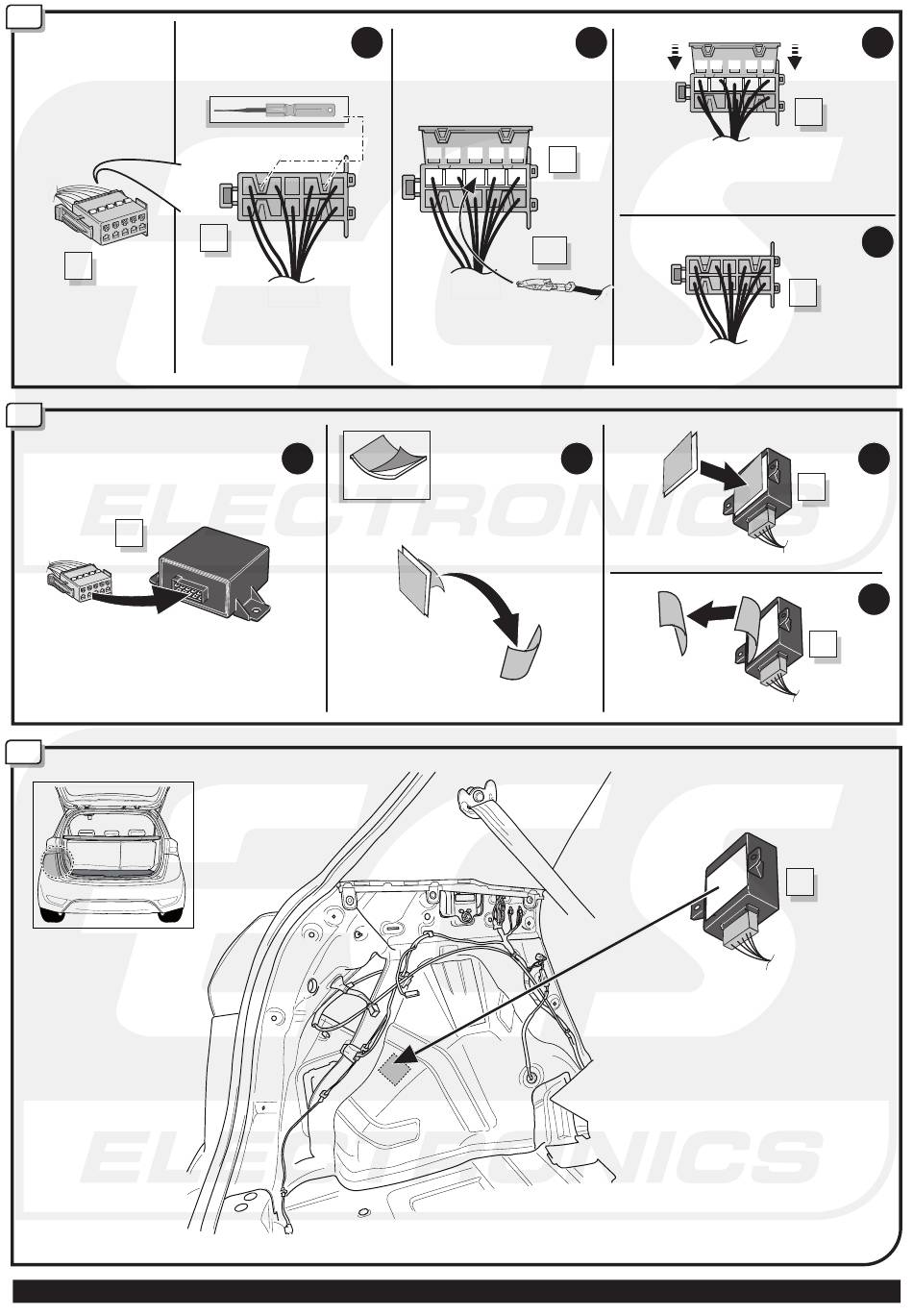 ECS
ELECTRONICS
ECS
ELECTRONICS