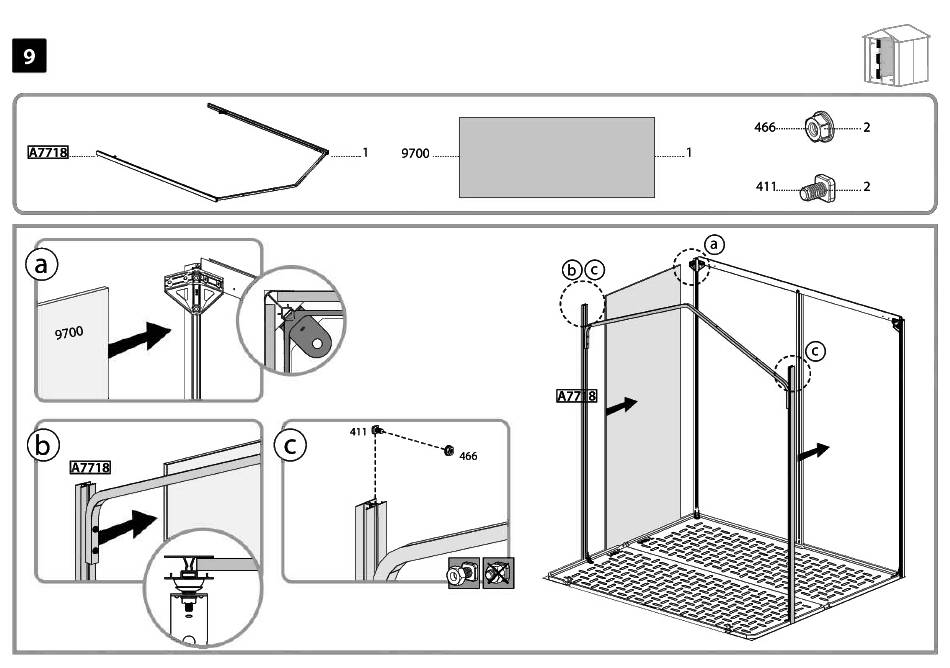 9

A7718 1

9700 1

466 2

411 2

a

9700

b

A7718

c

411

466

a

b c

c

A7718