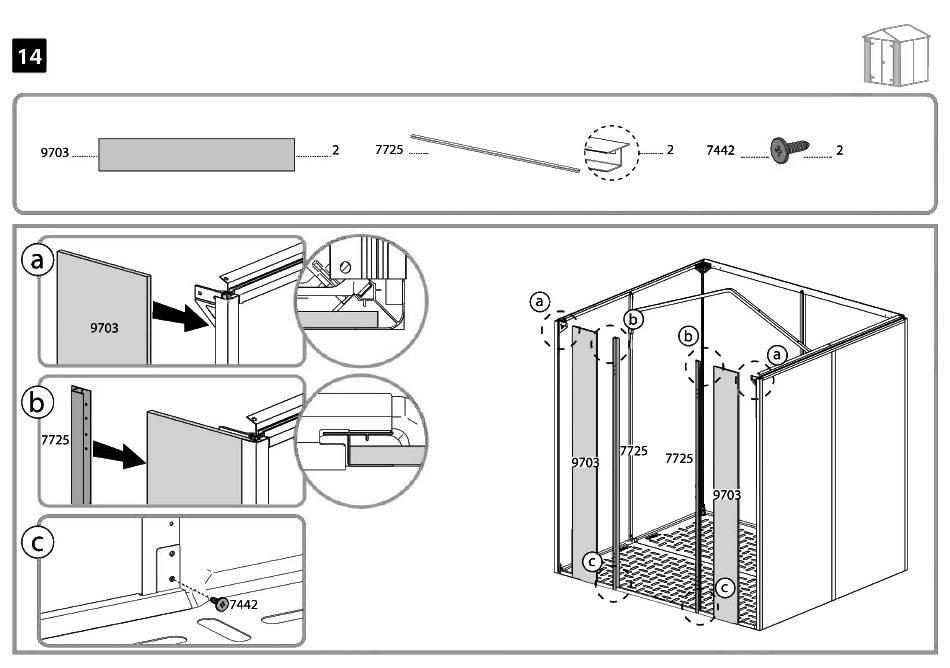 14

9703 2 7725 2 7442 2

a
9703

b
7725

c
7442

a
b
b
a
9703
7725
7725
9703
c
c