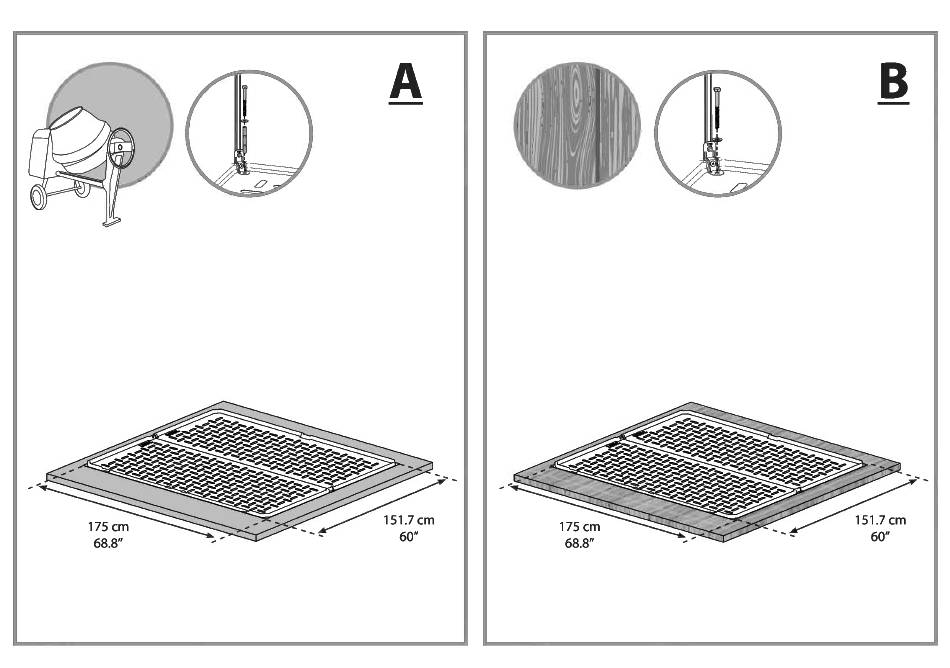 A

175 cm
68.8"

151.7 cm
60"

B

175 cm
68.8"

151.7 cm
60"