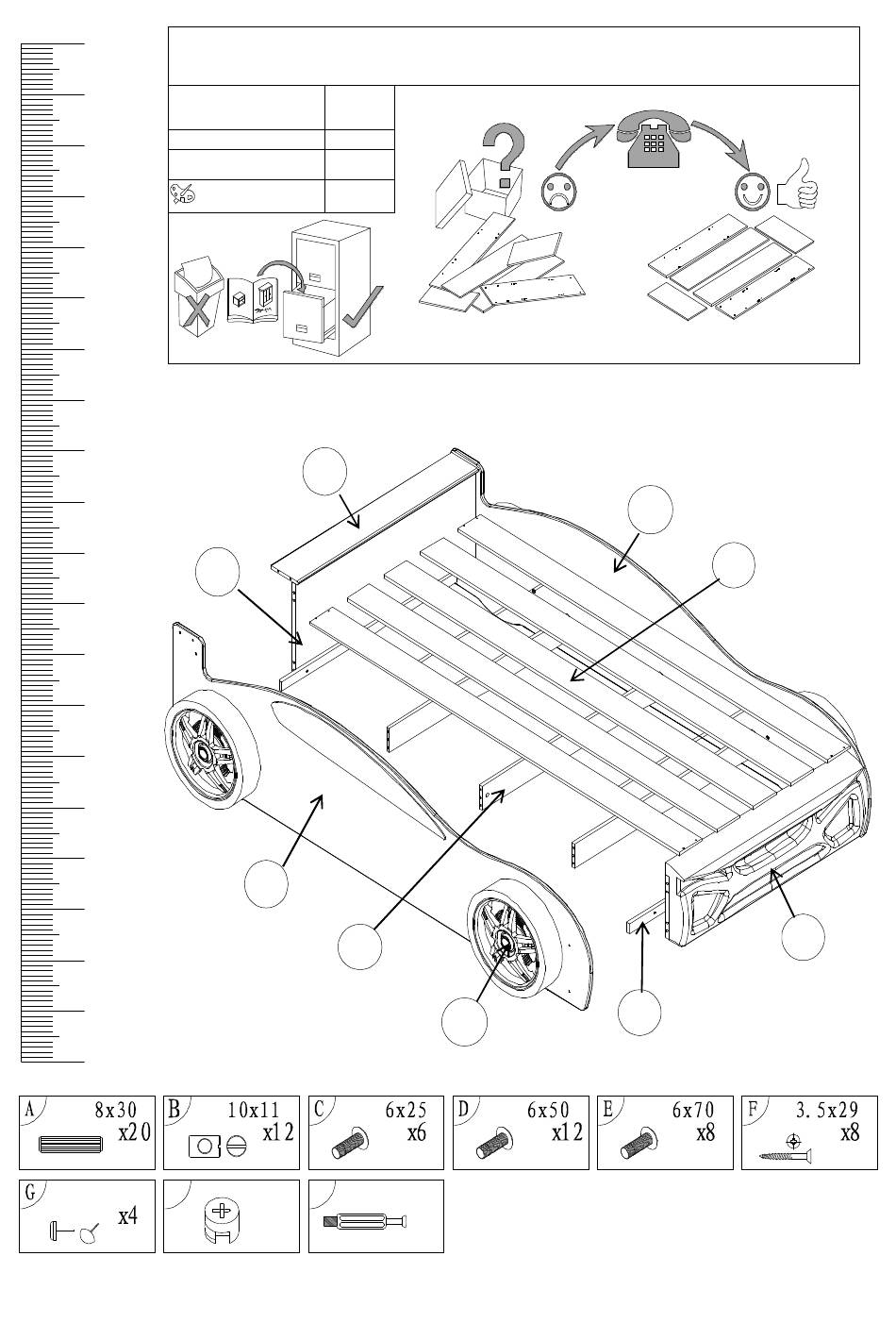 A 8x30 x20

B 10x11 x12

C 6x25 x6

D 6x50 x12

E 6x70 x8

F 3.5x29 x8

G x4