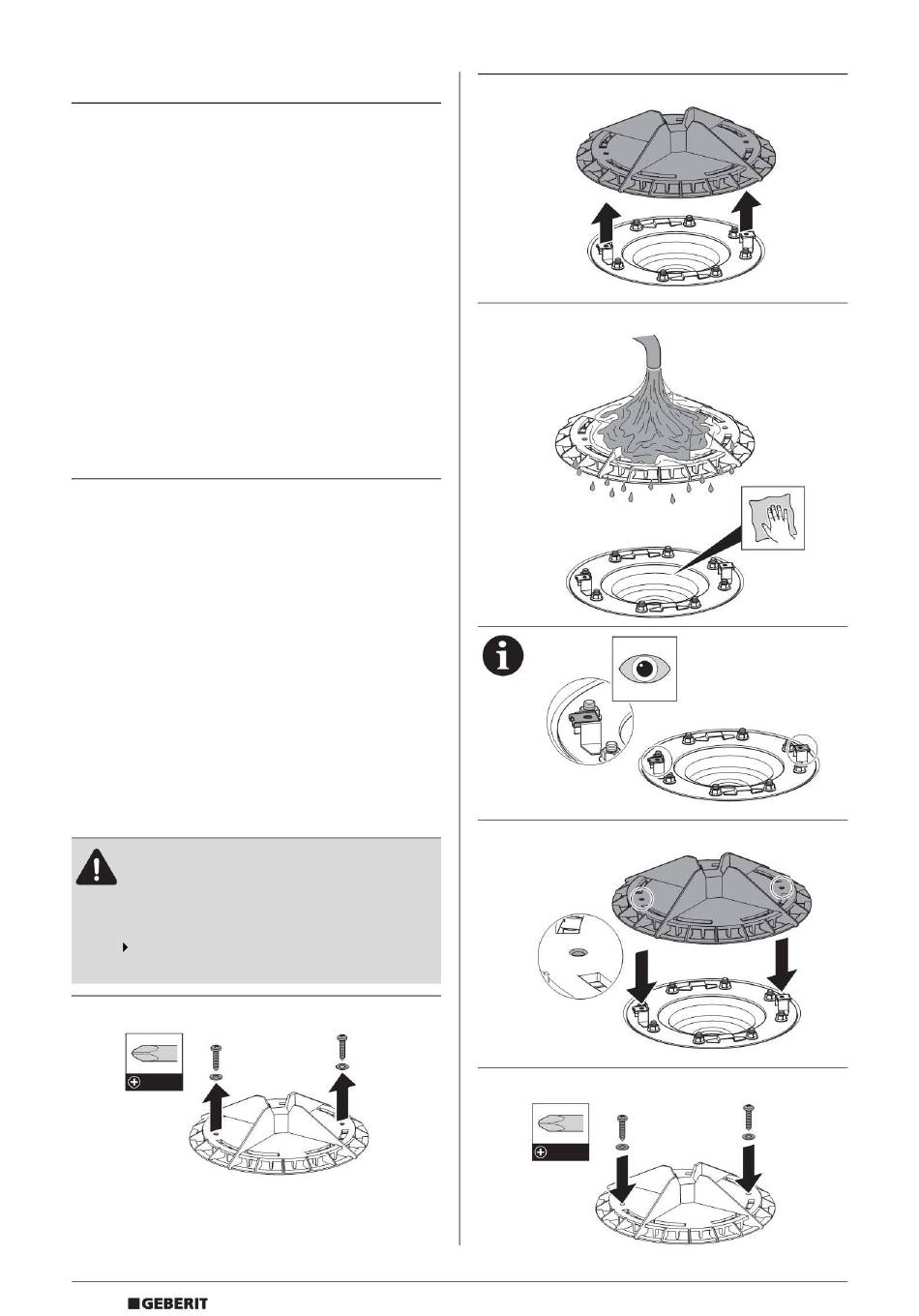 GEBERIT