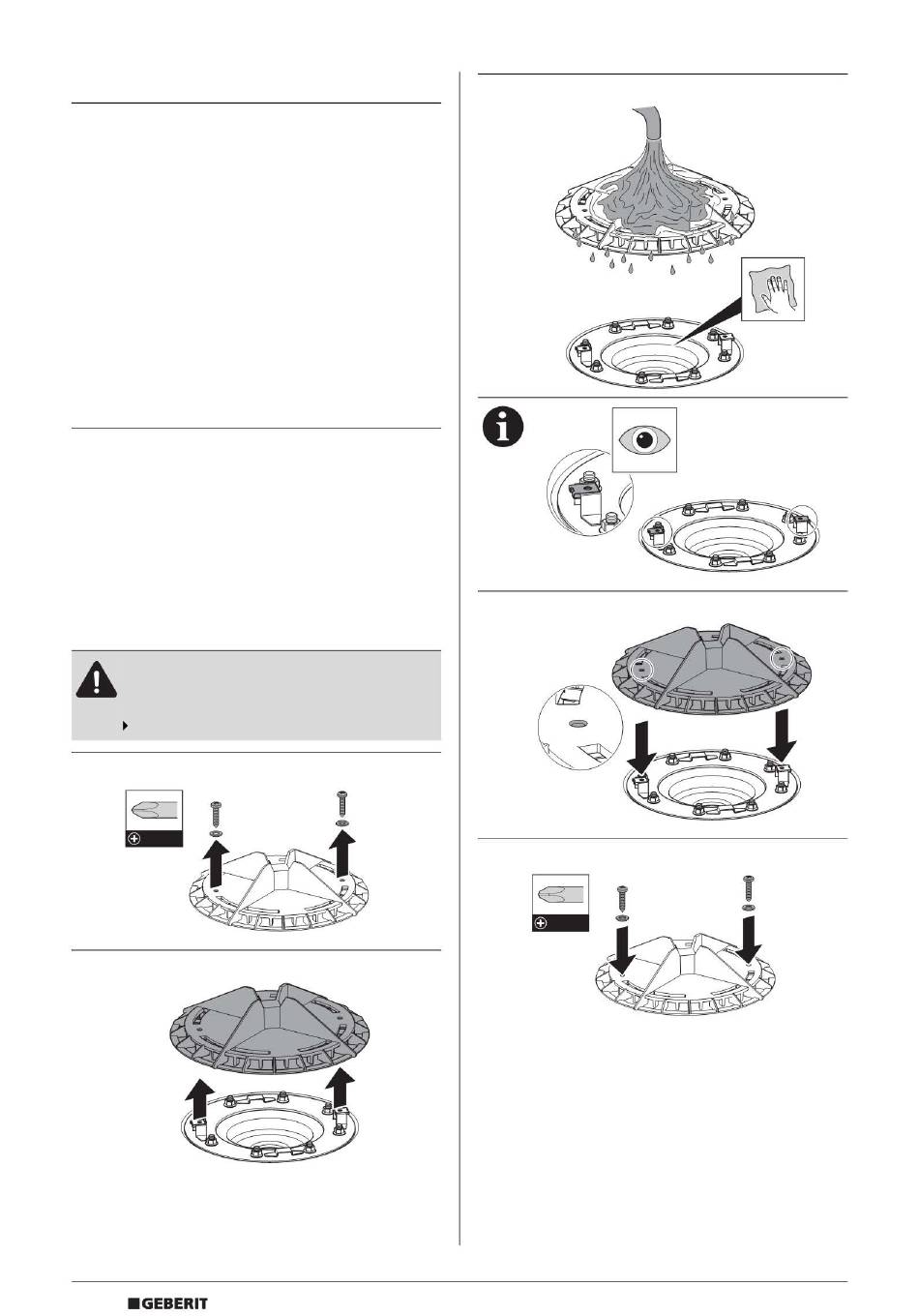 GEBERIT