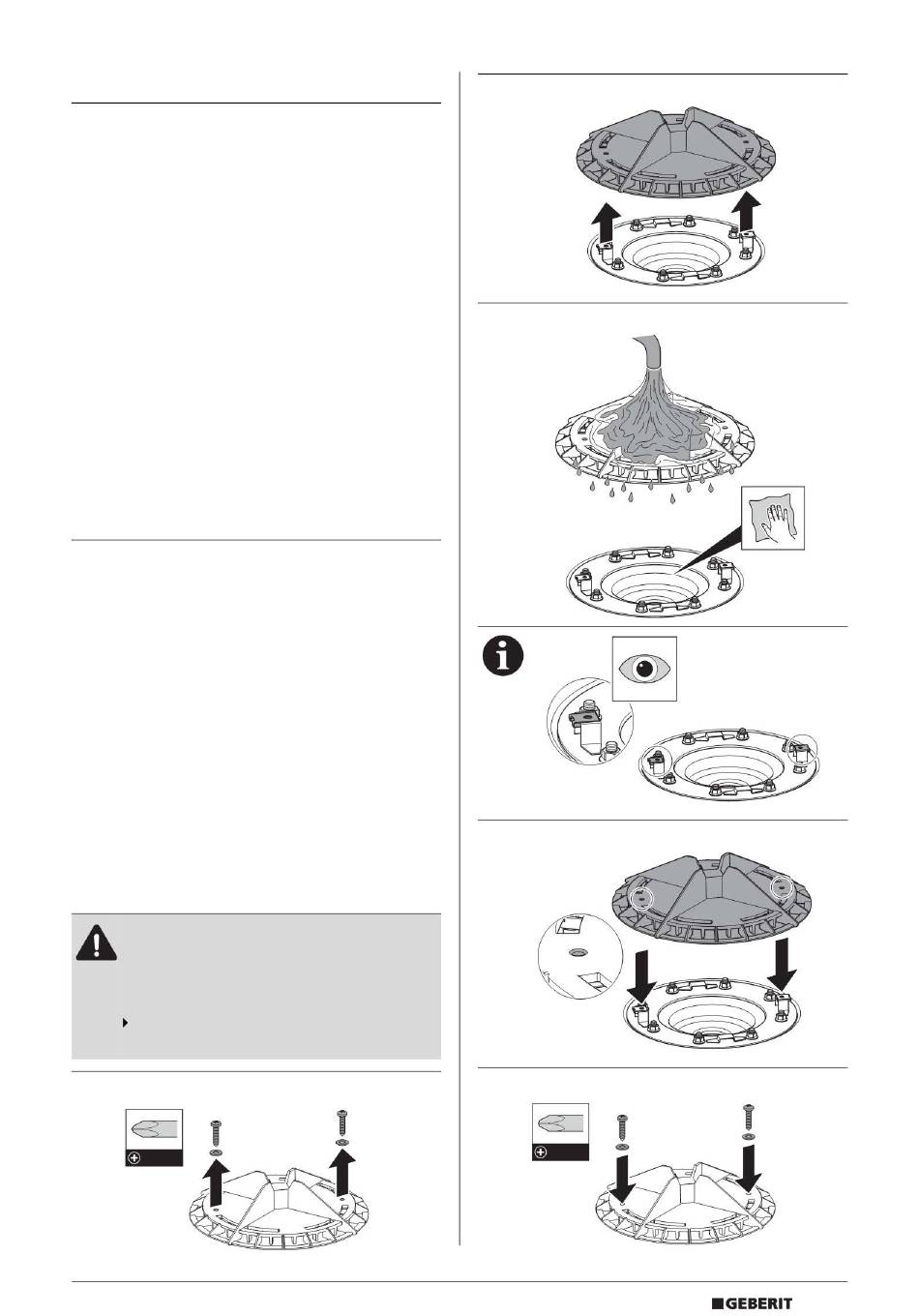 GEBERIT