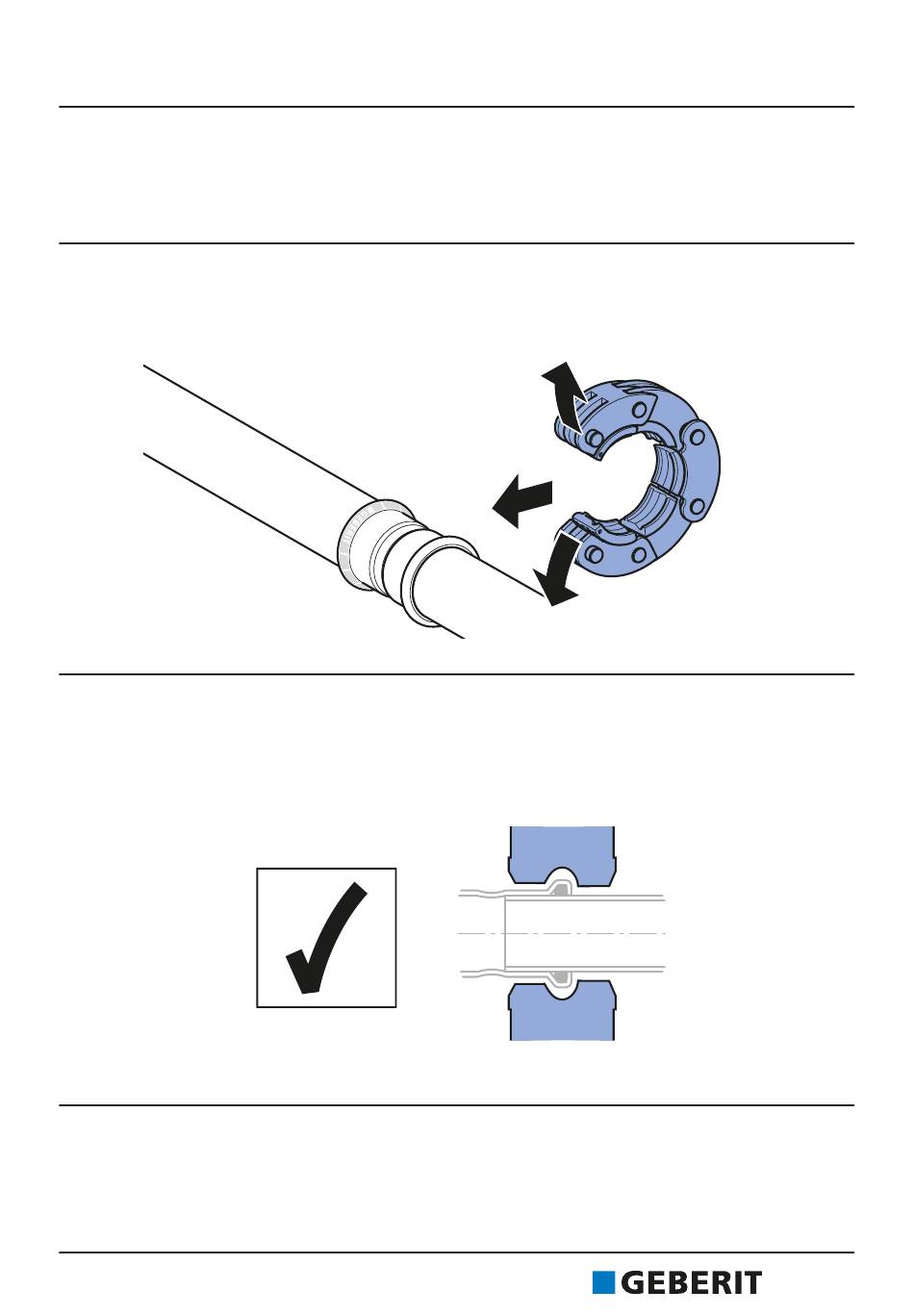 GEBERIT