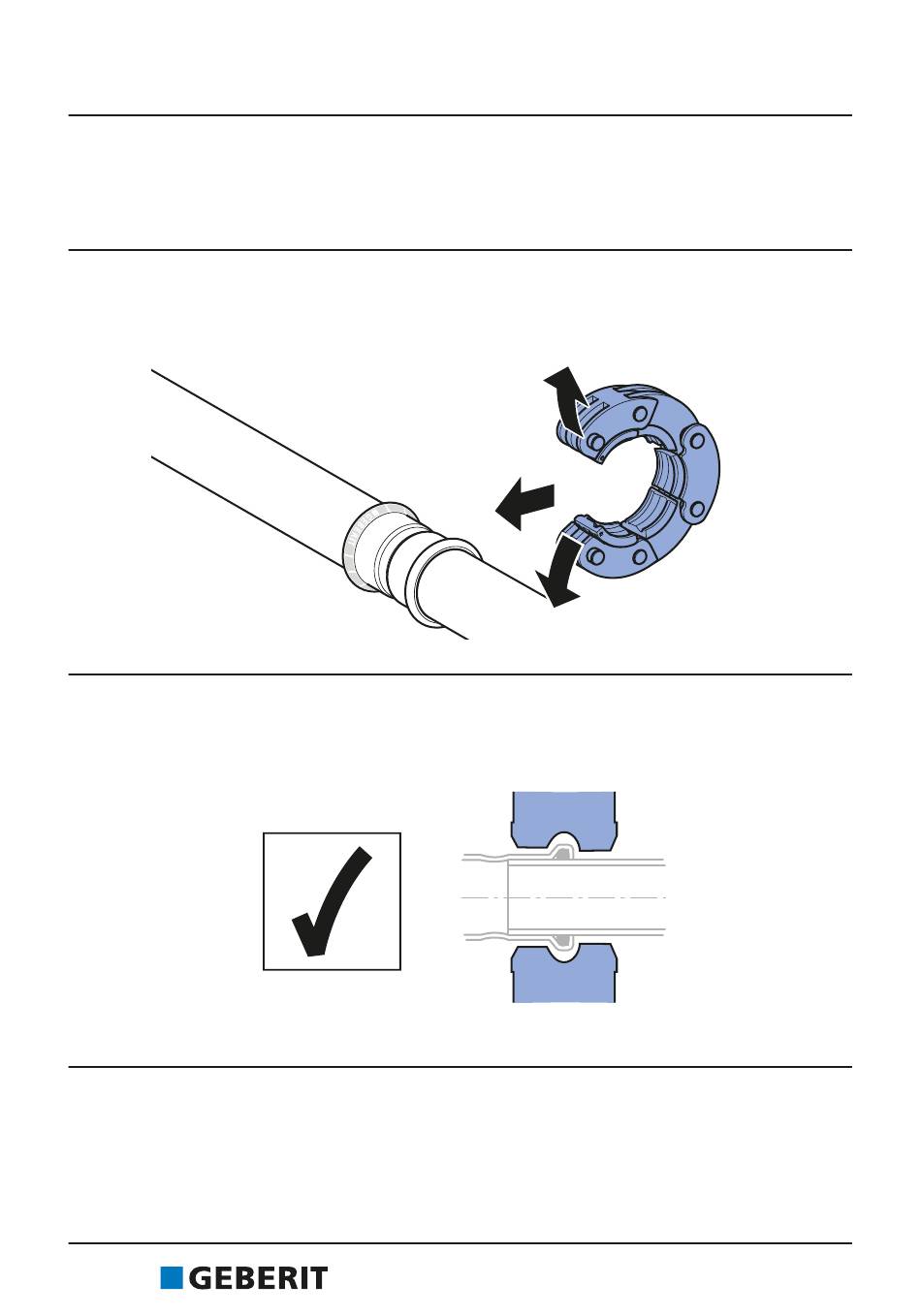 GEBERIT