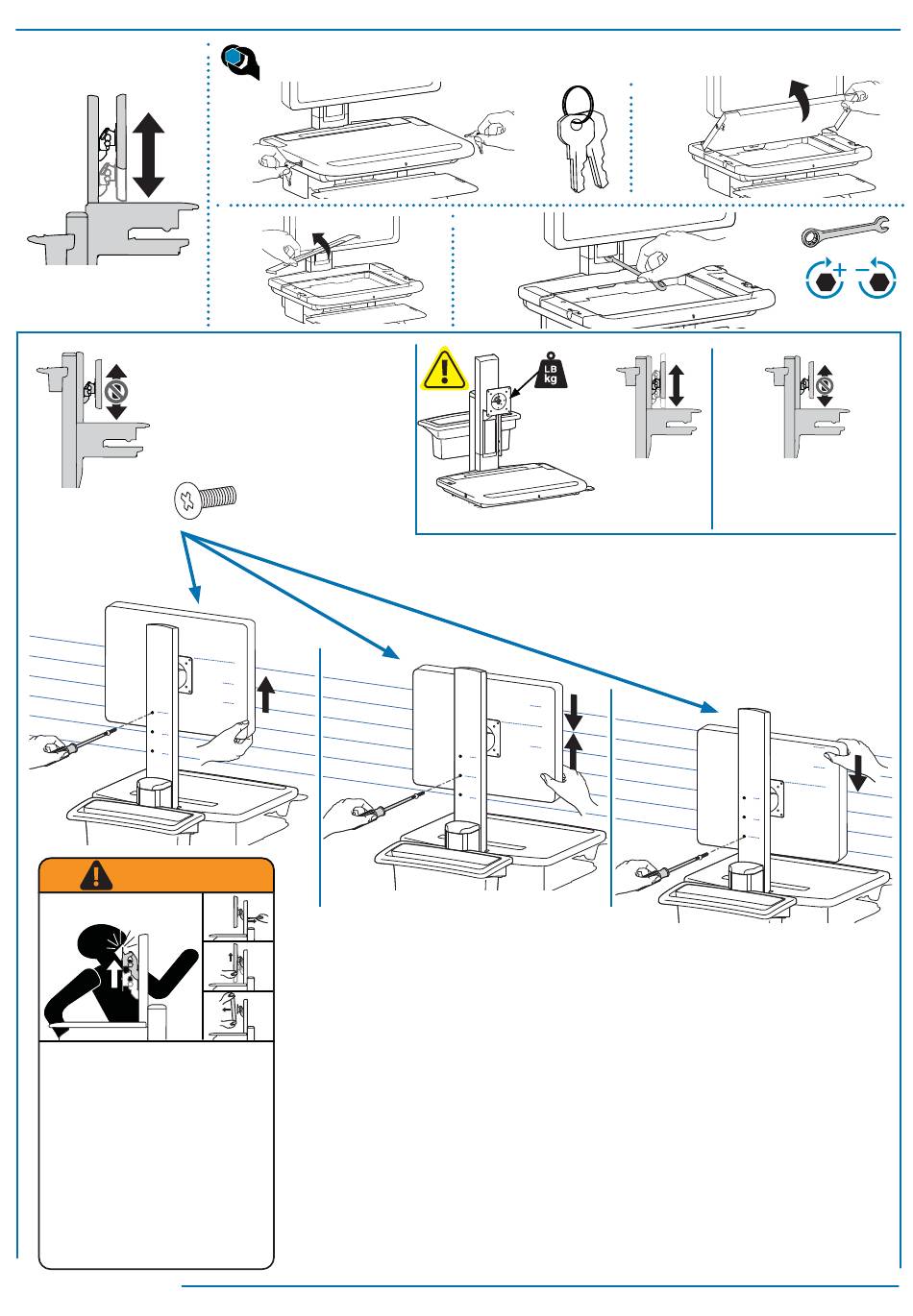 LB
kg