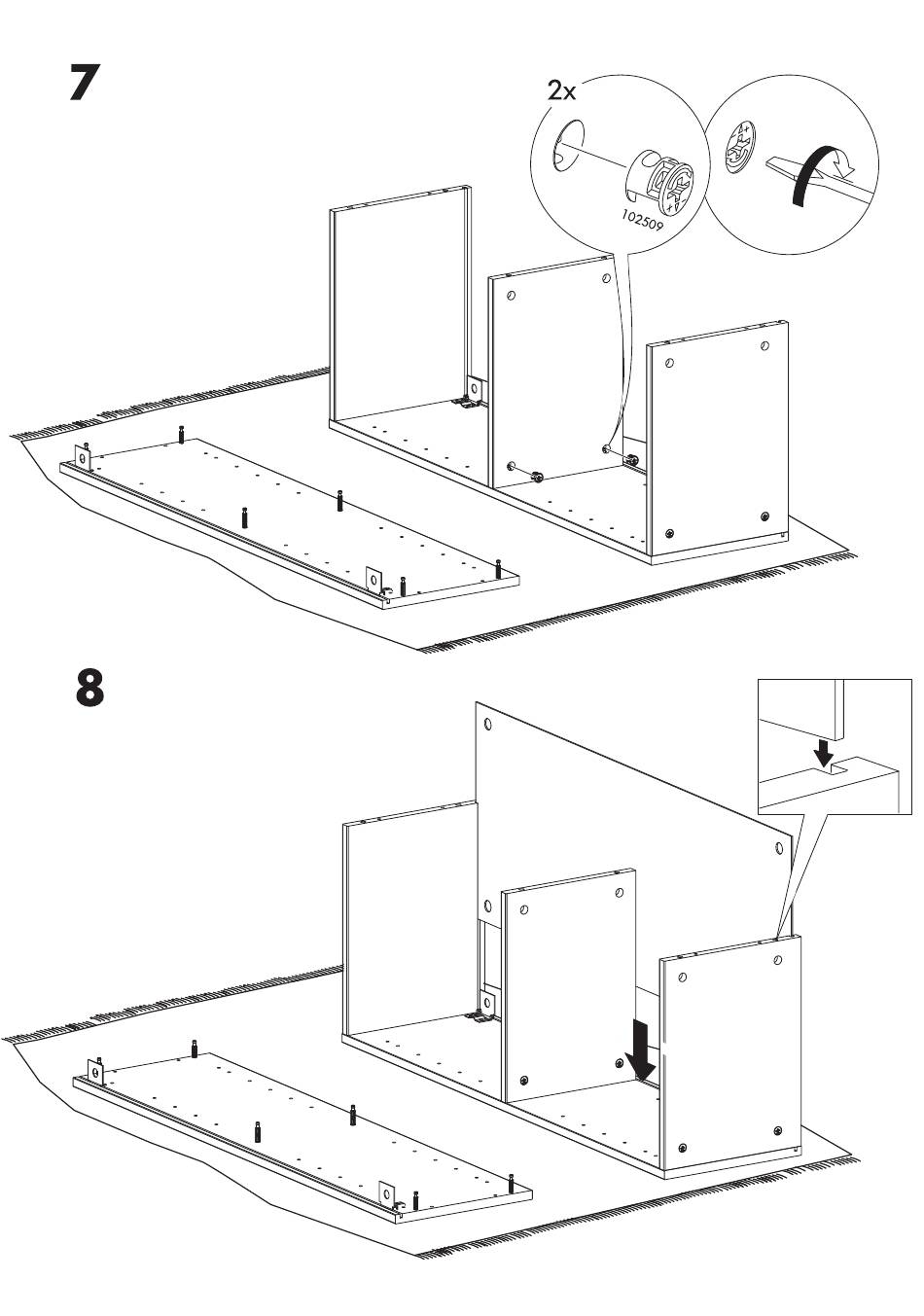 7

2x

102509

8