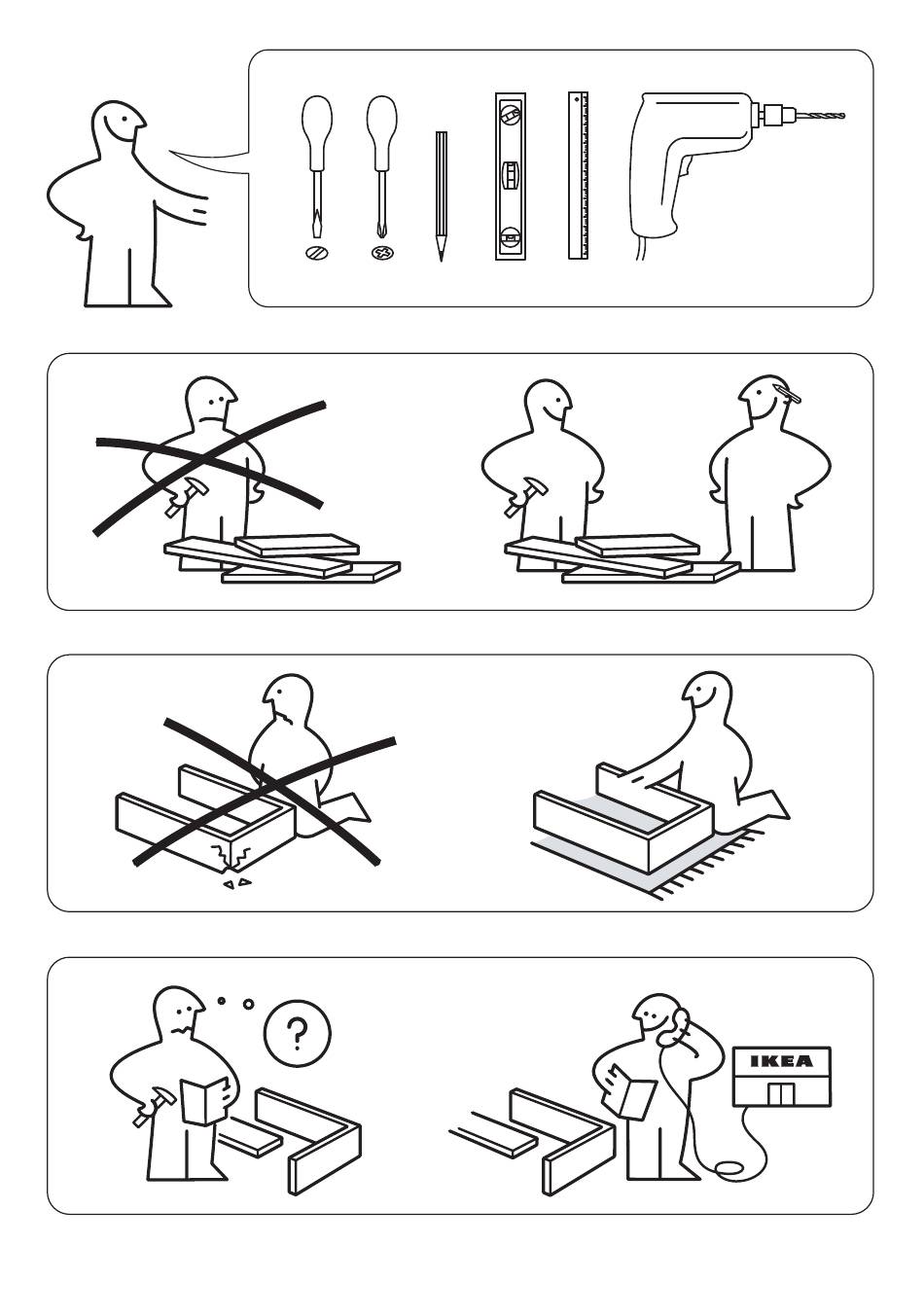 ?

IKEA