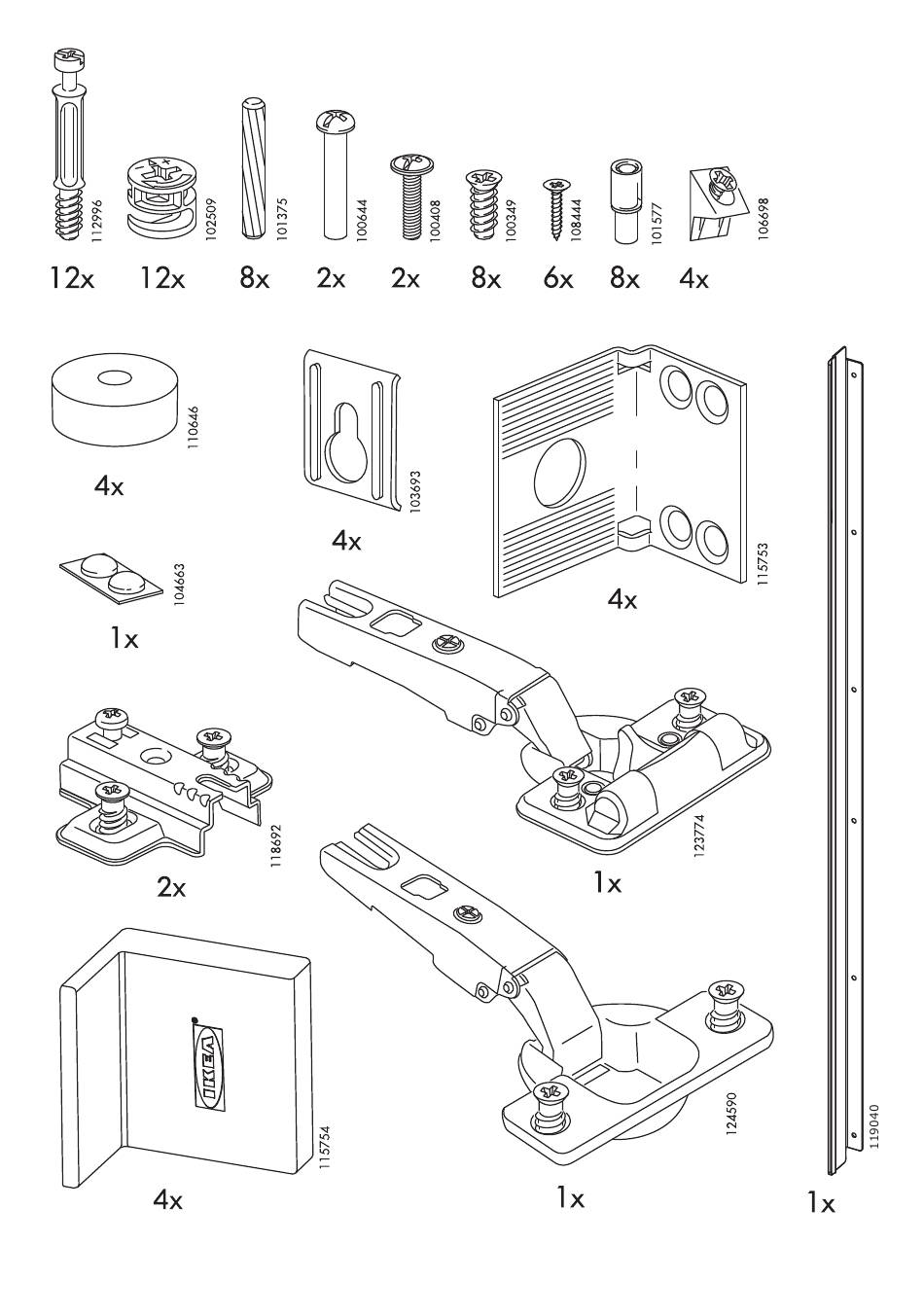 112996
12x

102509
12x

101375
8x

100644
2x

100408
2x

100349
8x

108444
6x

101577
8x

106698
4x

110646
4x

103693
4x

115753
4x

104663
1x

118692
2x

123774
1x

IKEA

115754
4x

124590
1x

119040
1x