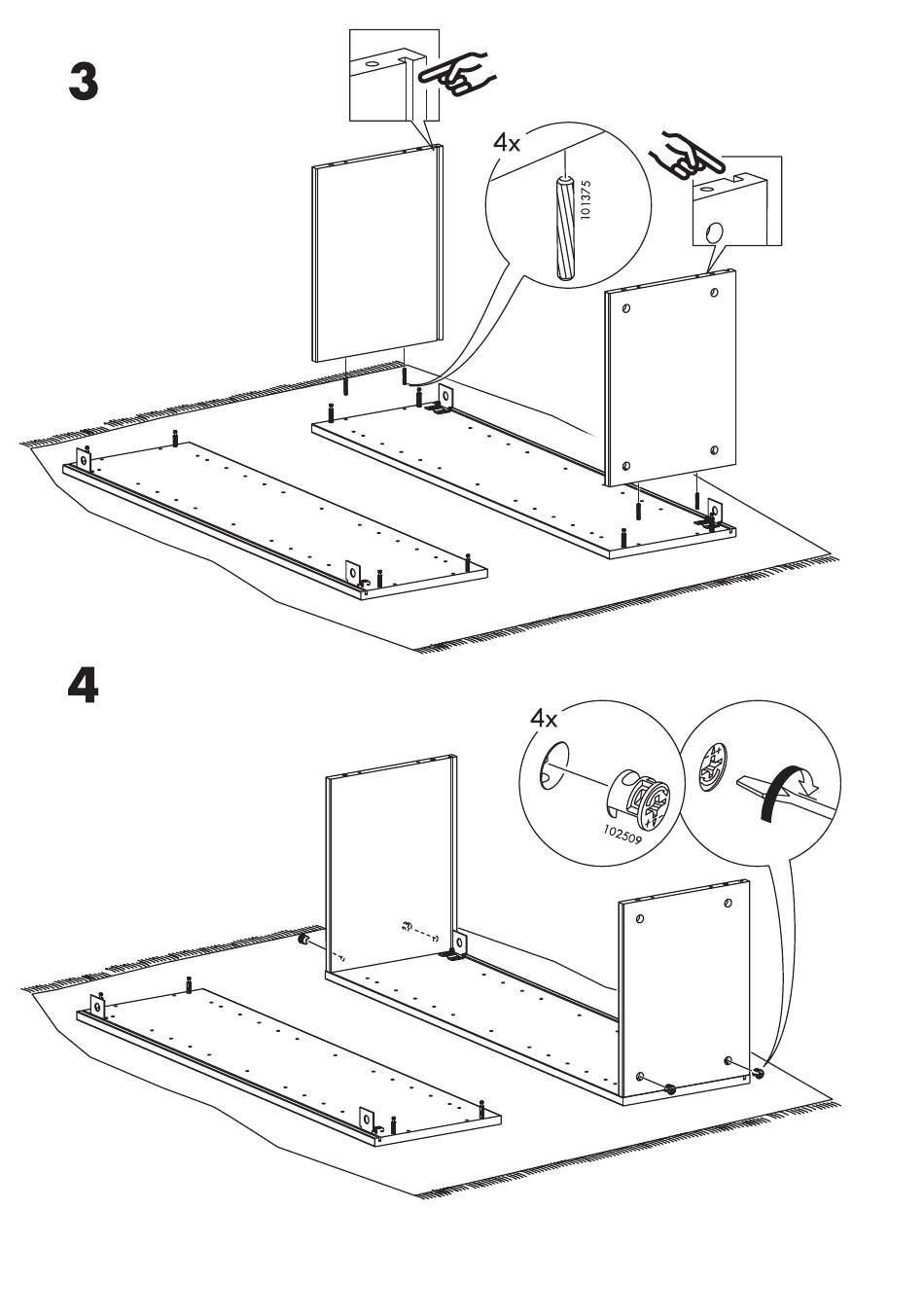 3

4x

101375

4

4x

102509