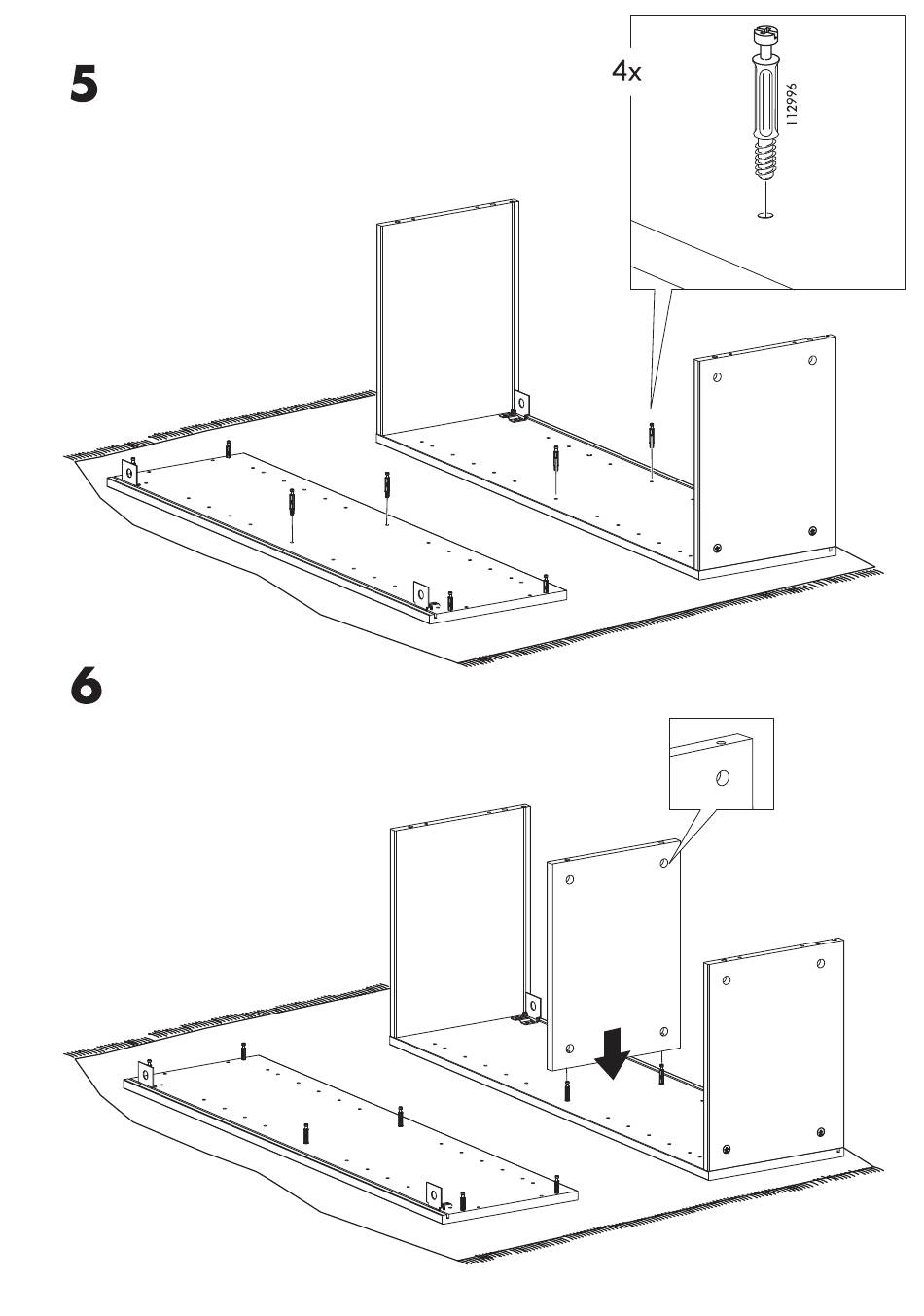 5

4x

112996

6