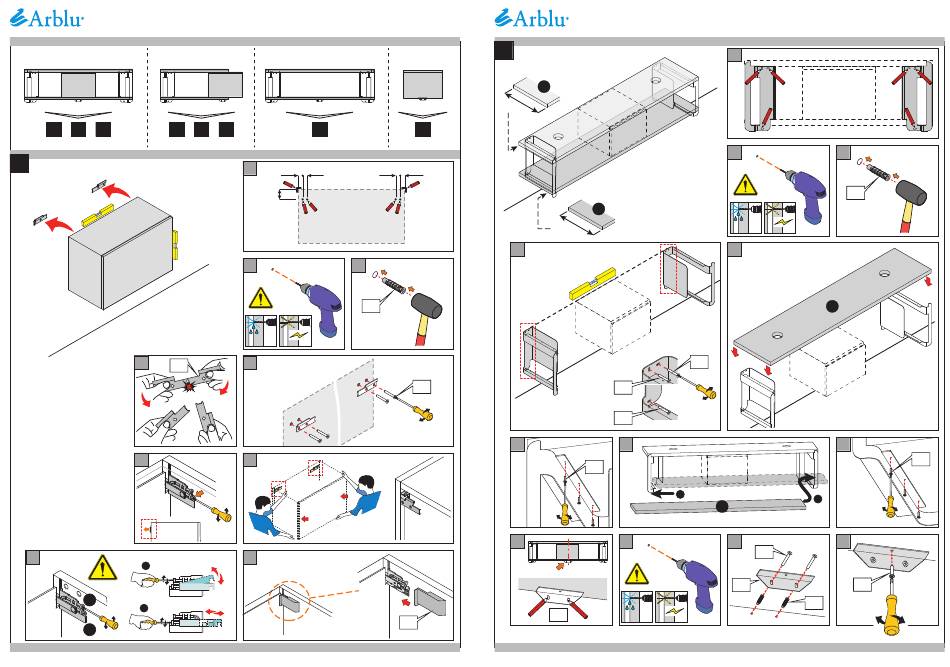 Arblu

Arblu