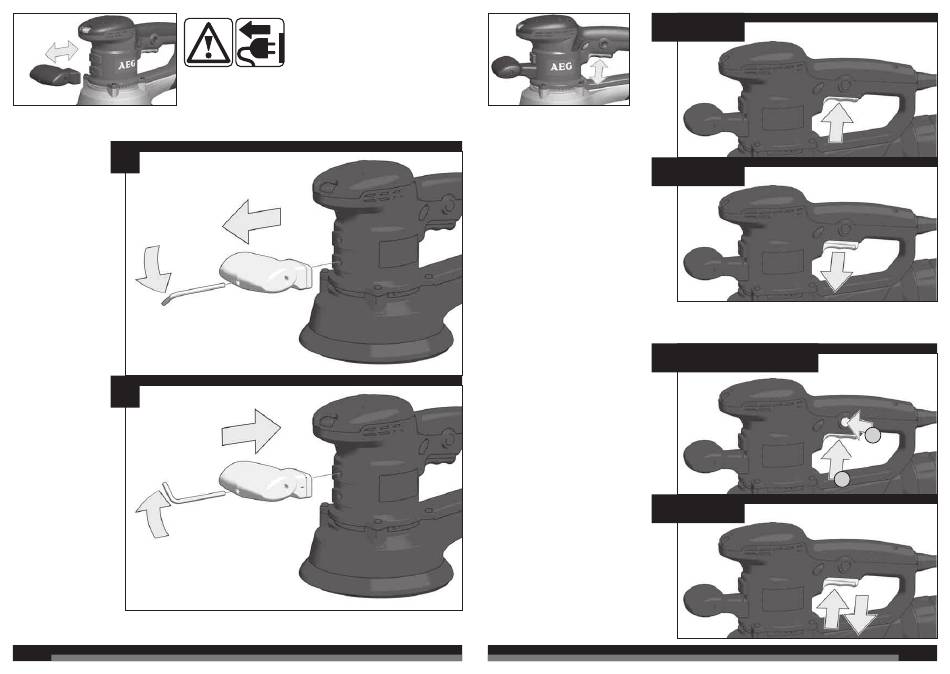 AEG

AEG