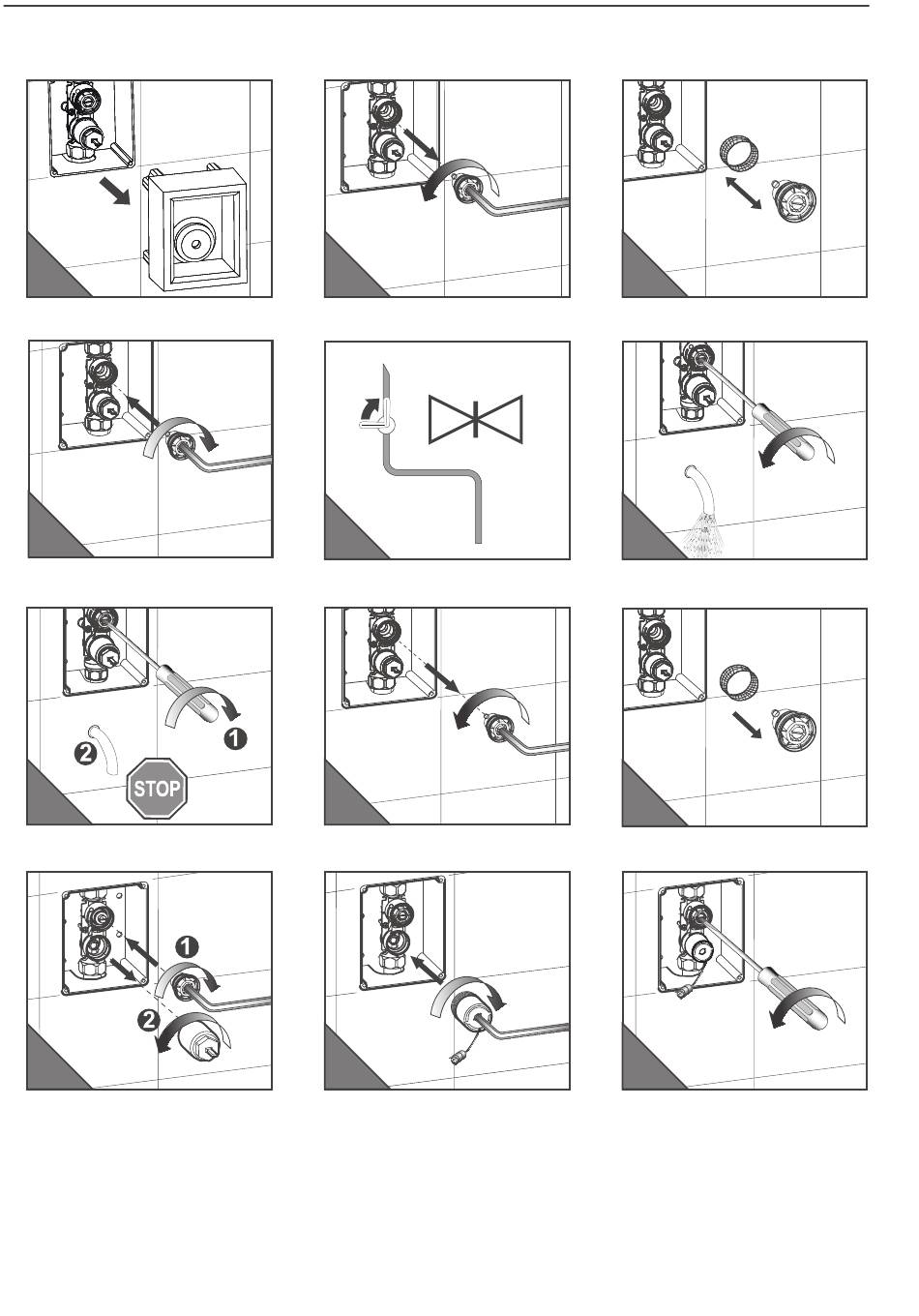 1
2
STOP

1
2