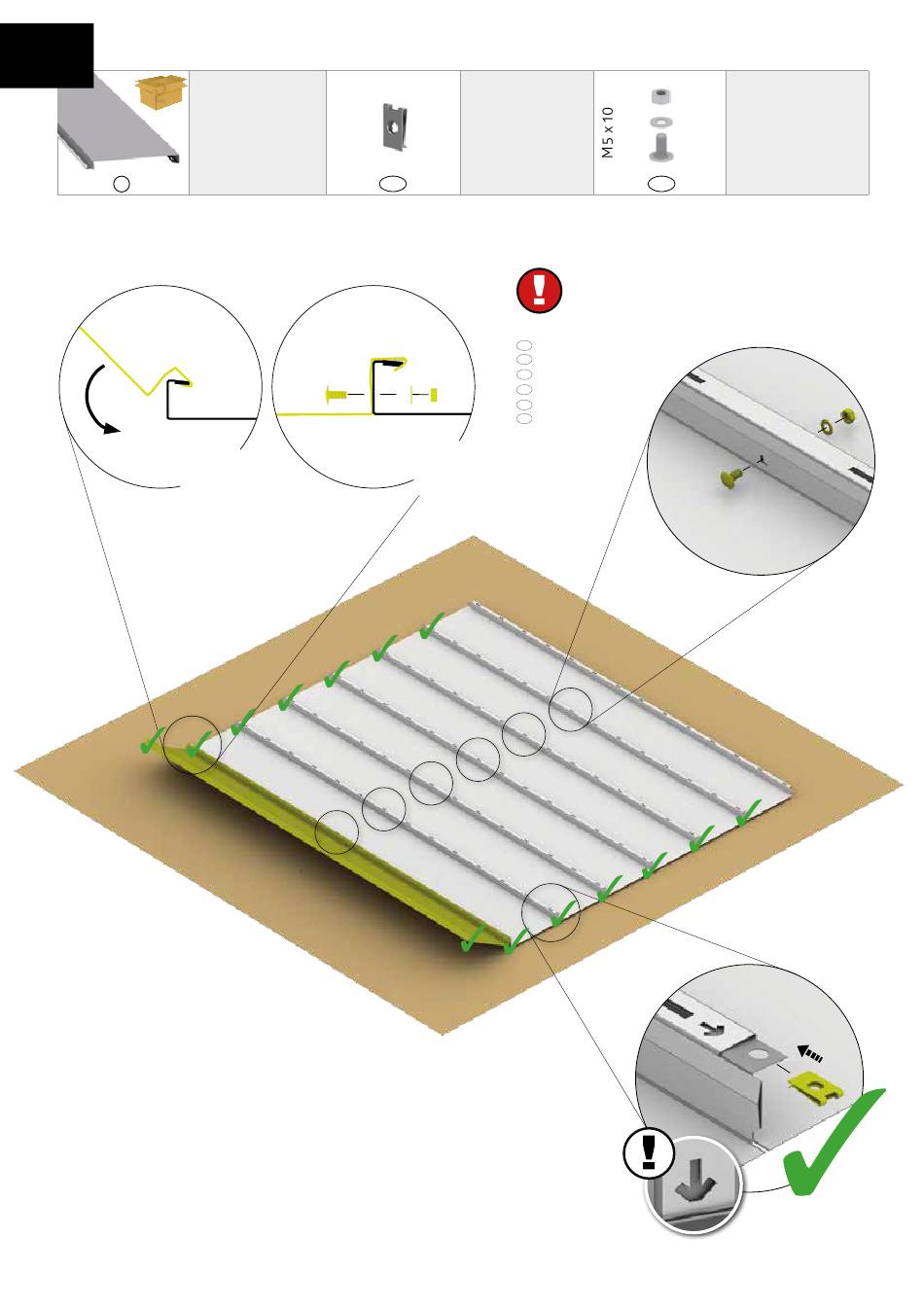 M5 x 10