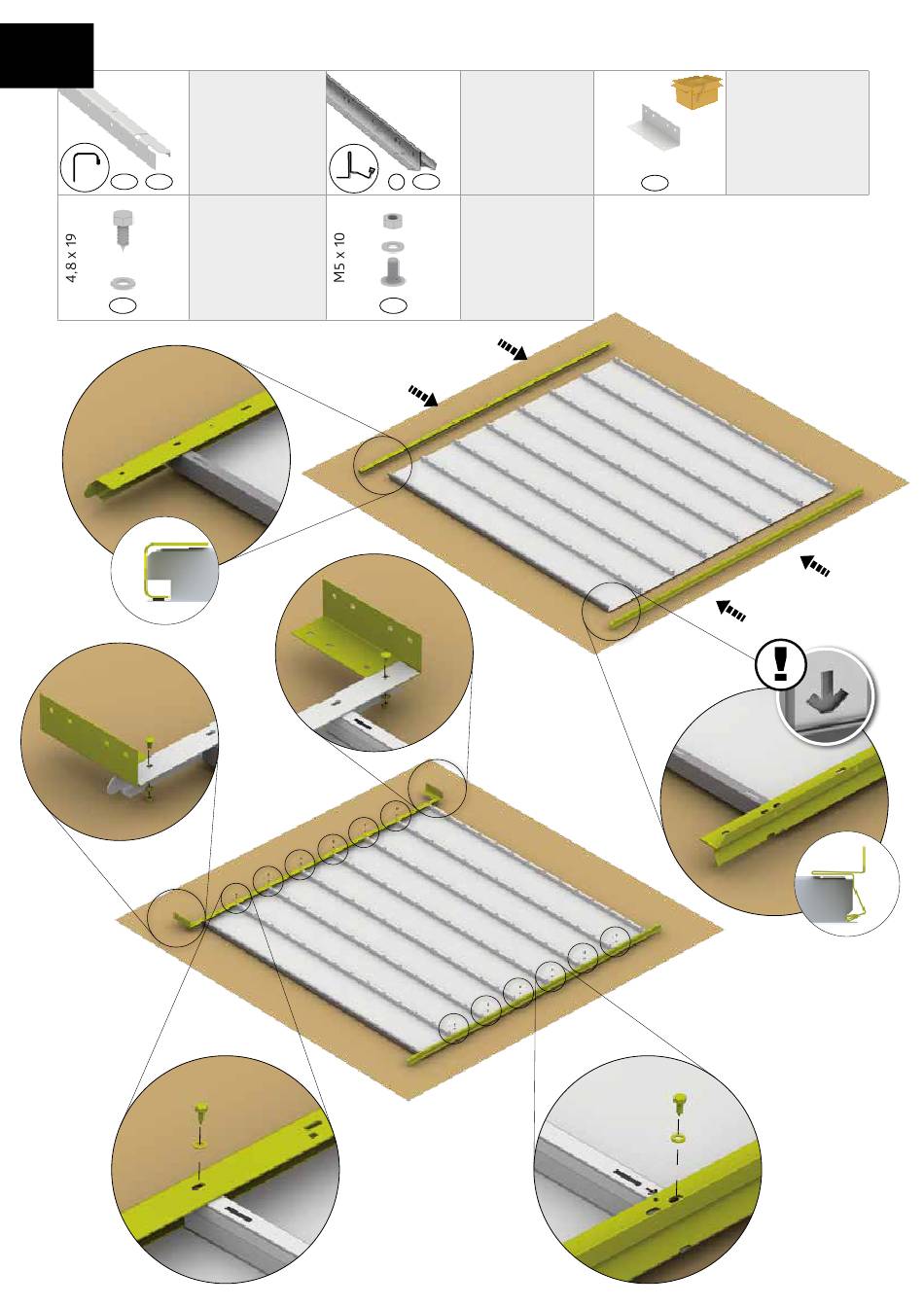 4,8 x 19

M5 x 10

!