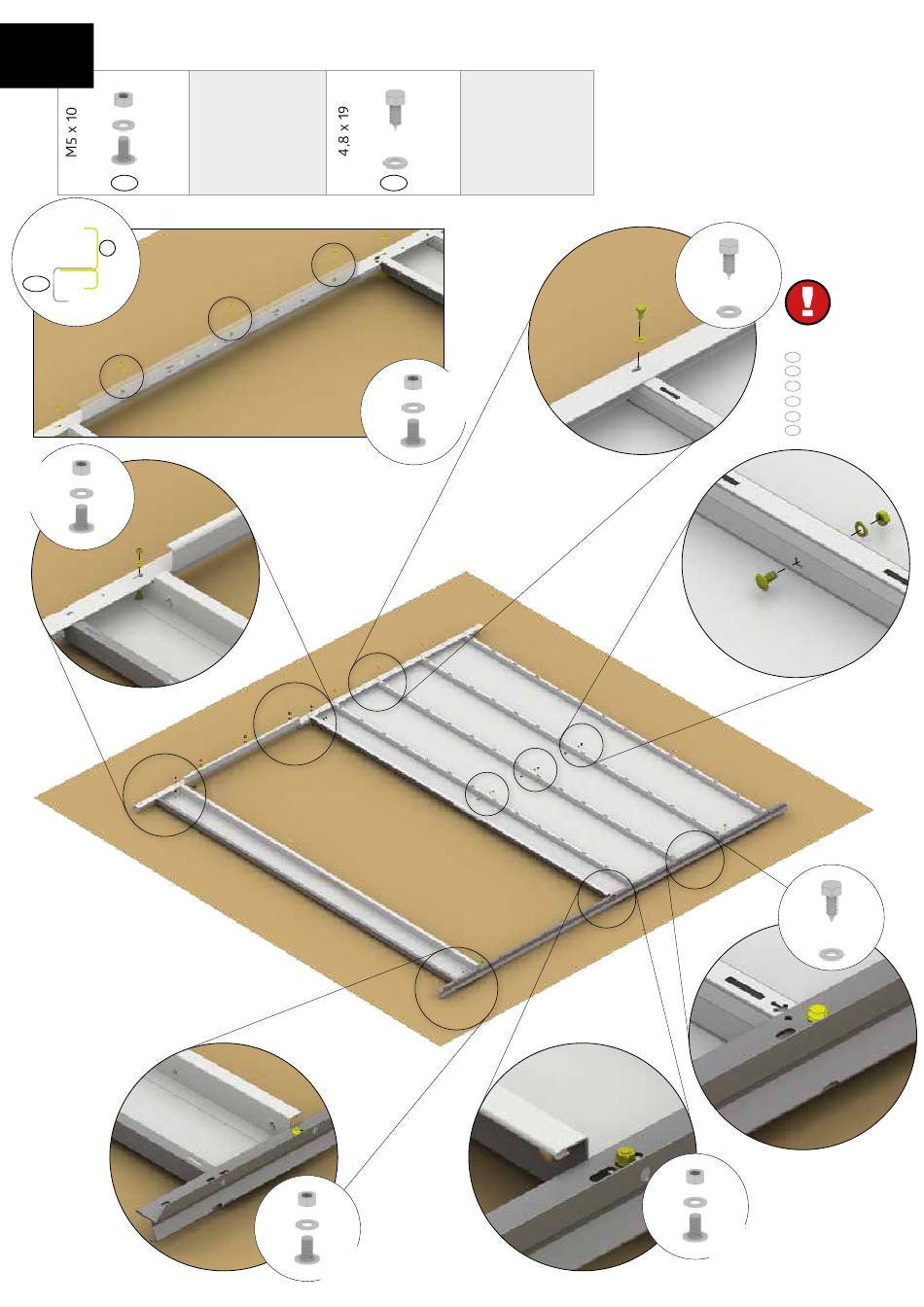 M5 x 10

4,8 x 19