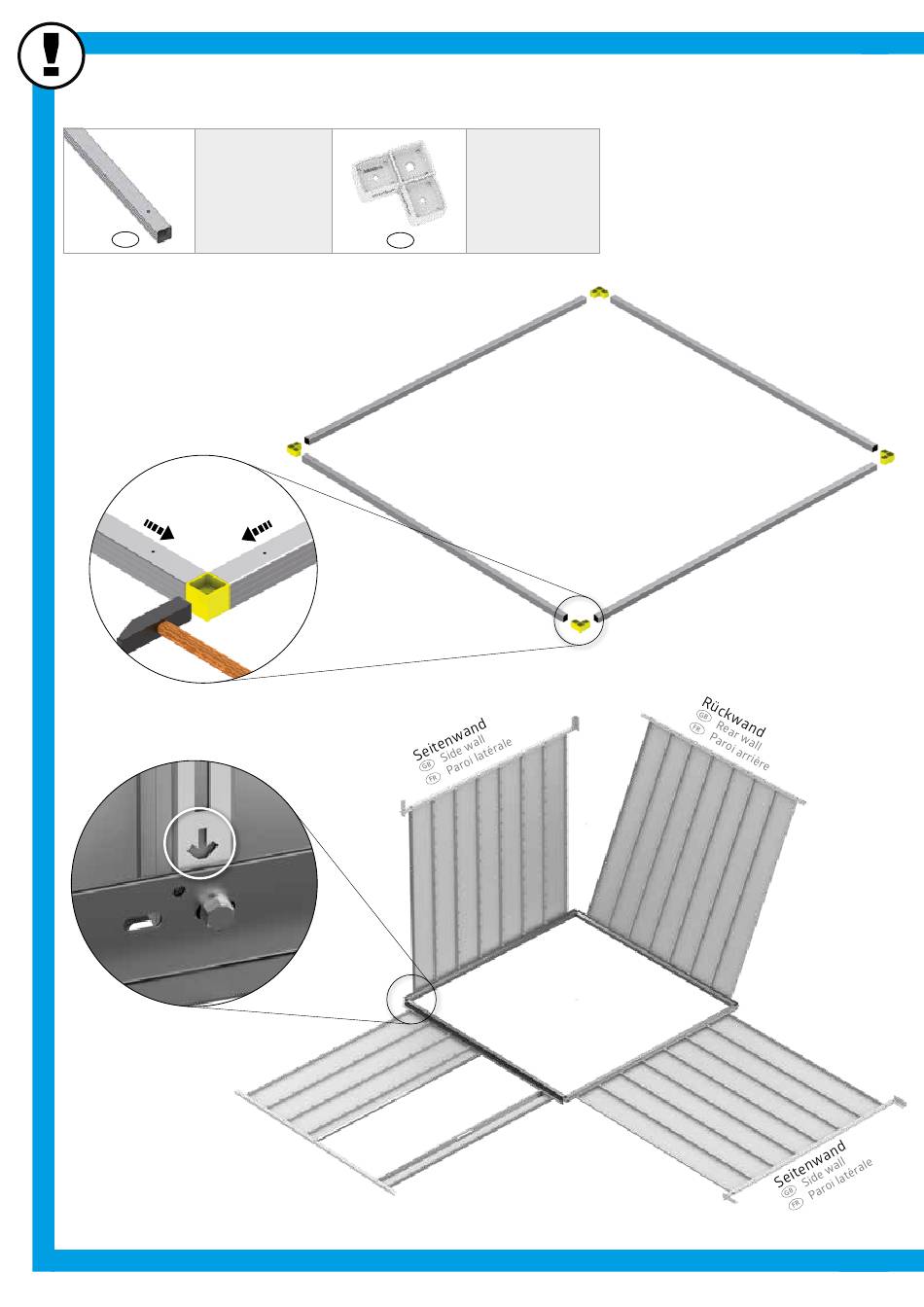 !

Seitenwand
GB Side wall
FR Paroi latérale

Rückwand
GB Rear wall
FR Paroi arrière

Seitenwand
GB Side wall
FR Paroi latérale