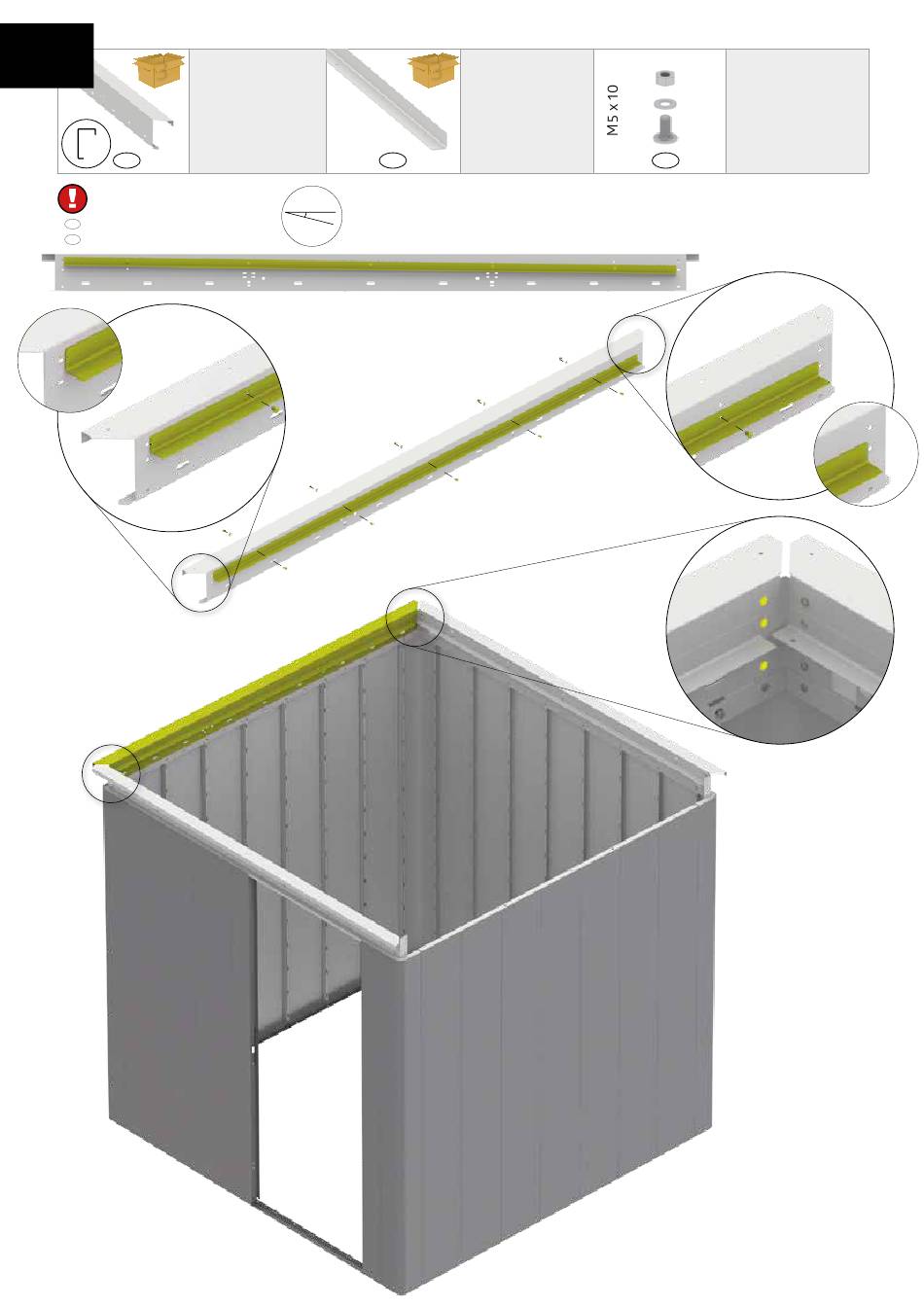 M5 x 10