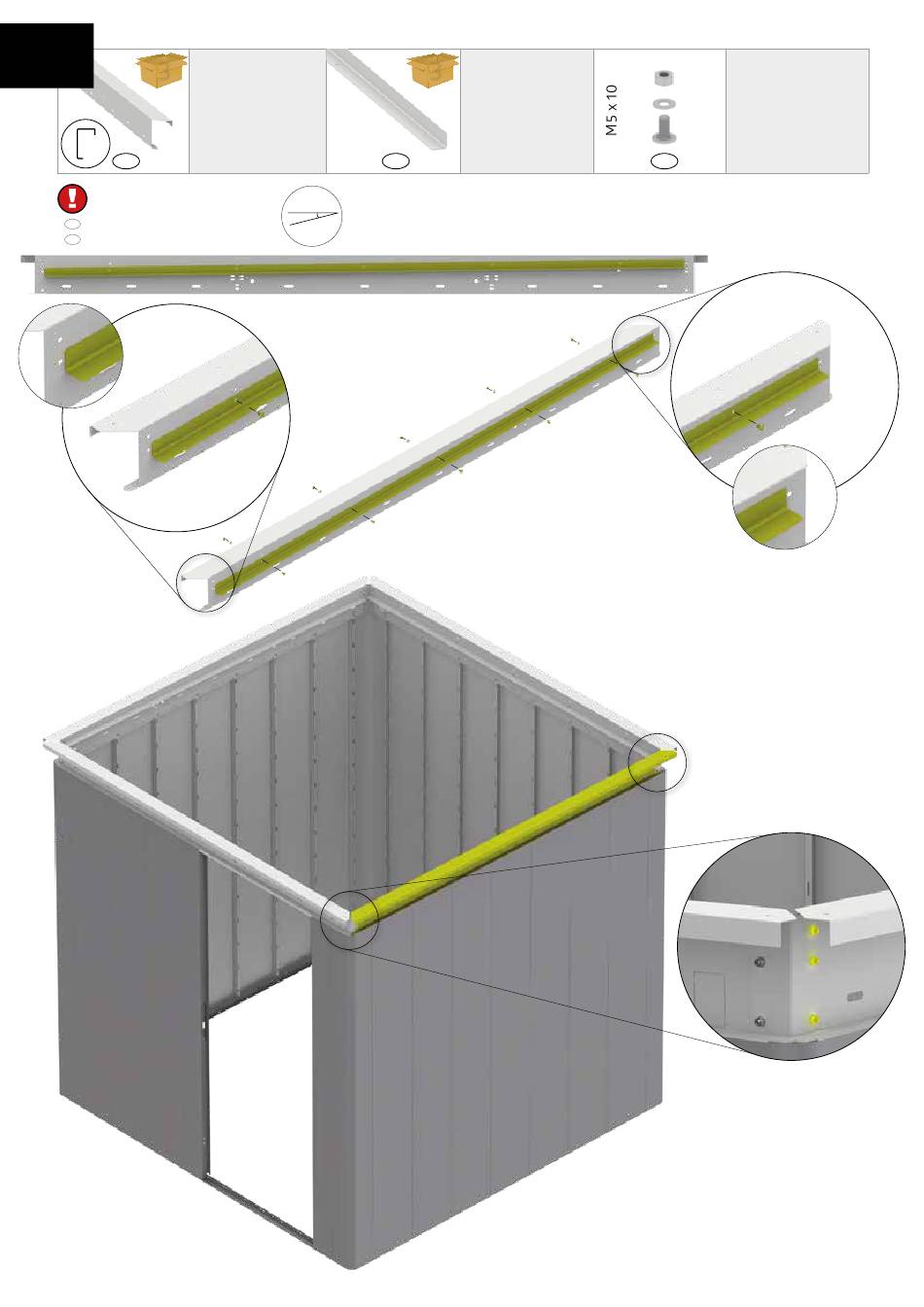 M5 x 10