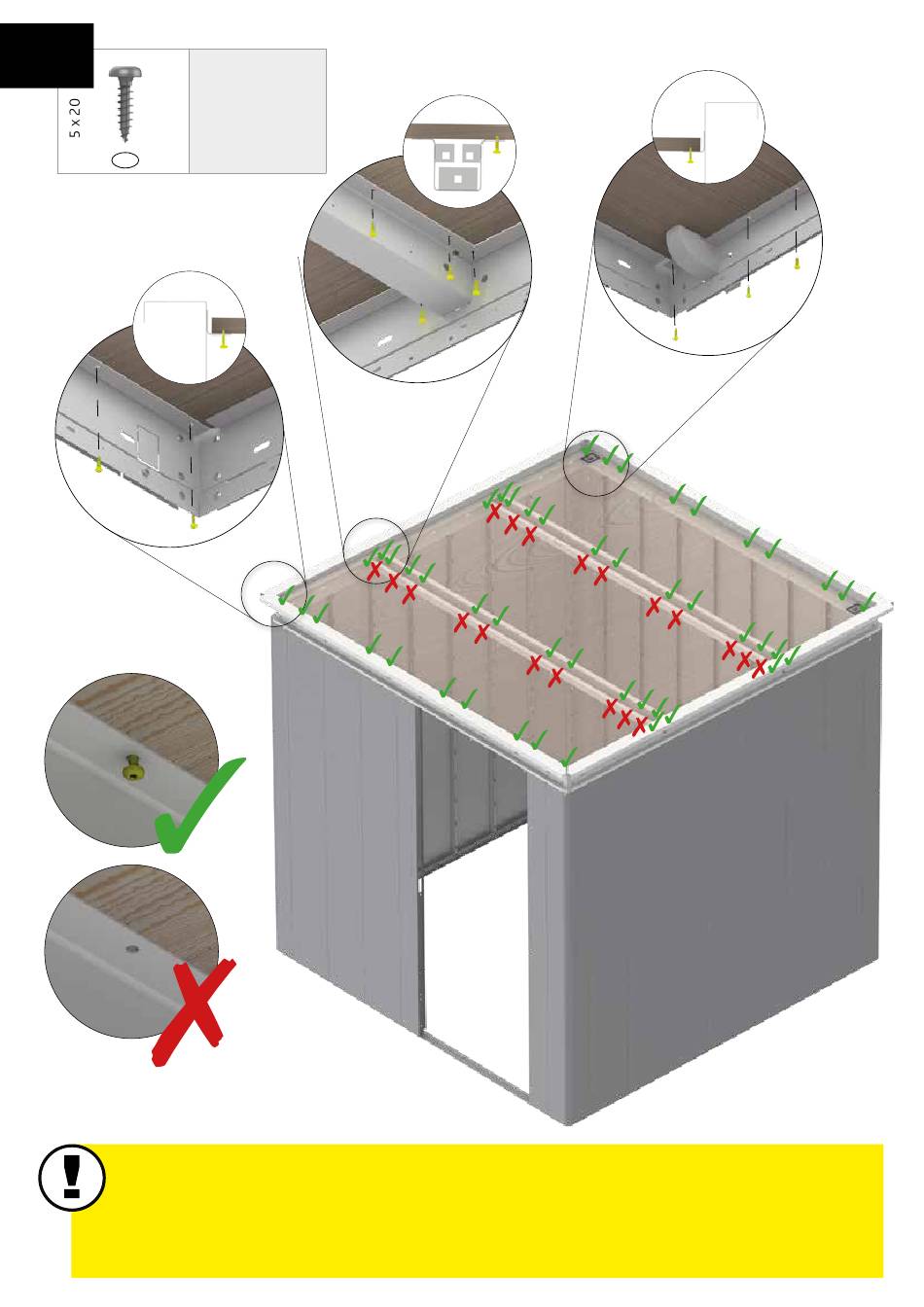 5 x 20