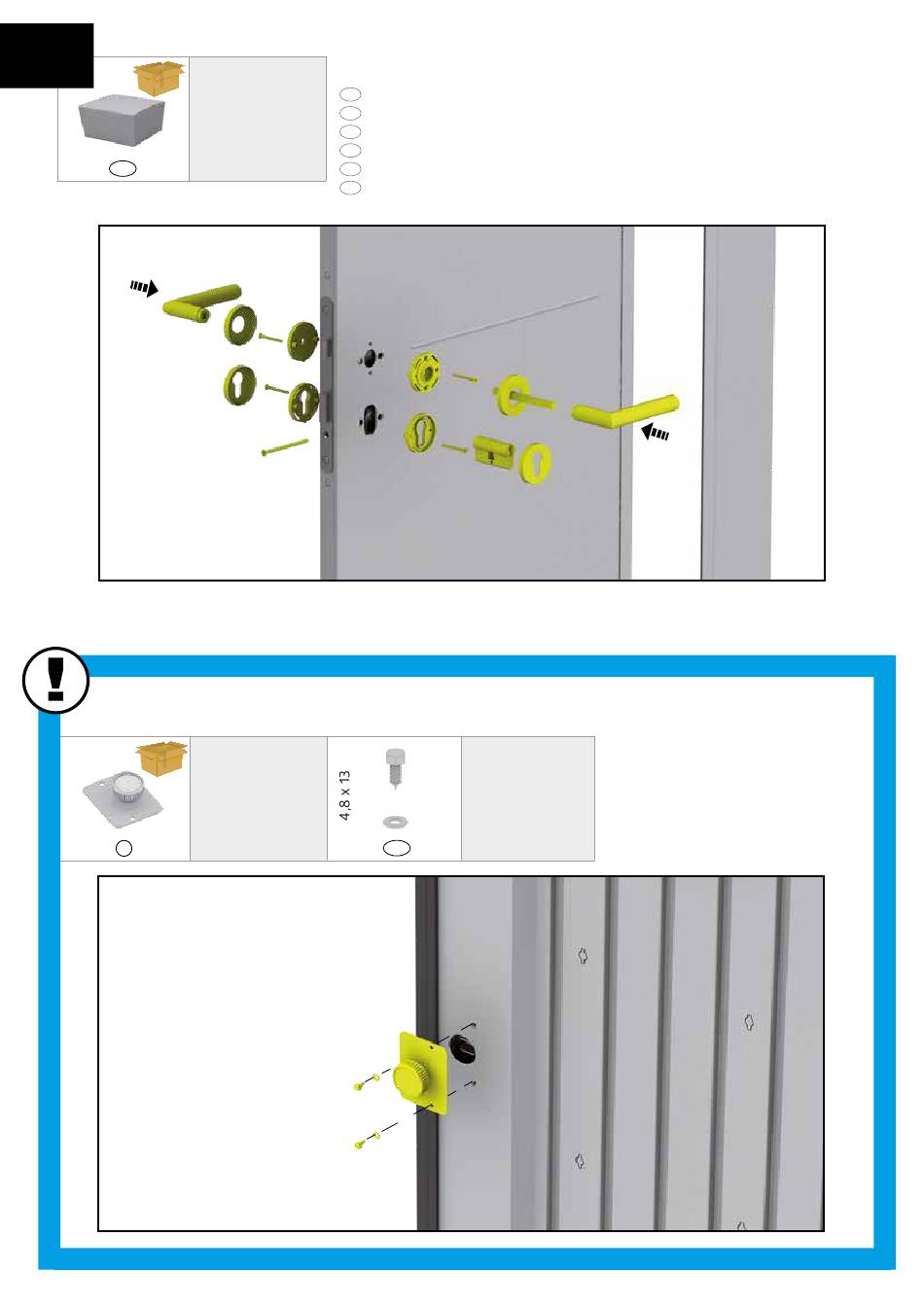 4,8 x 13