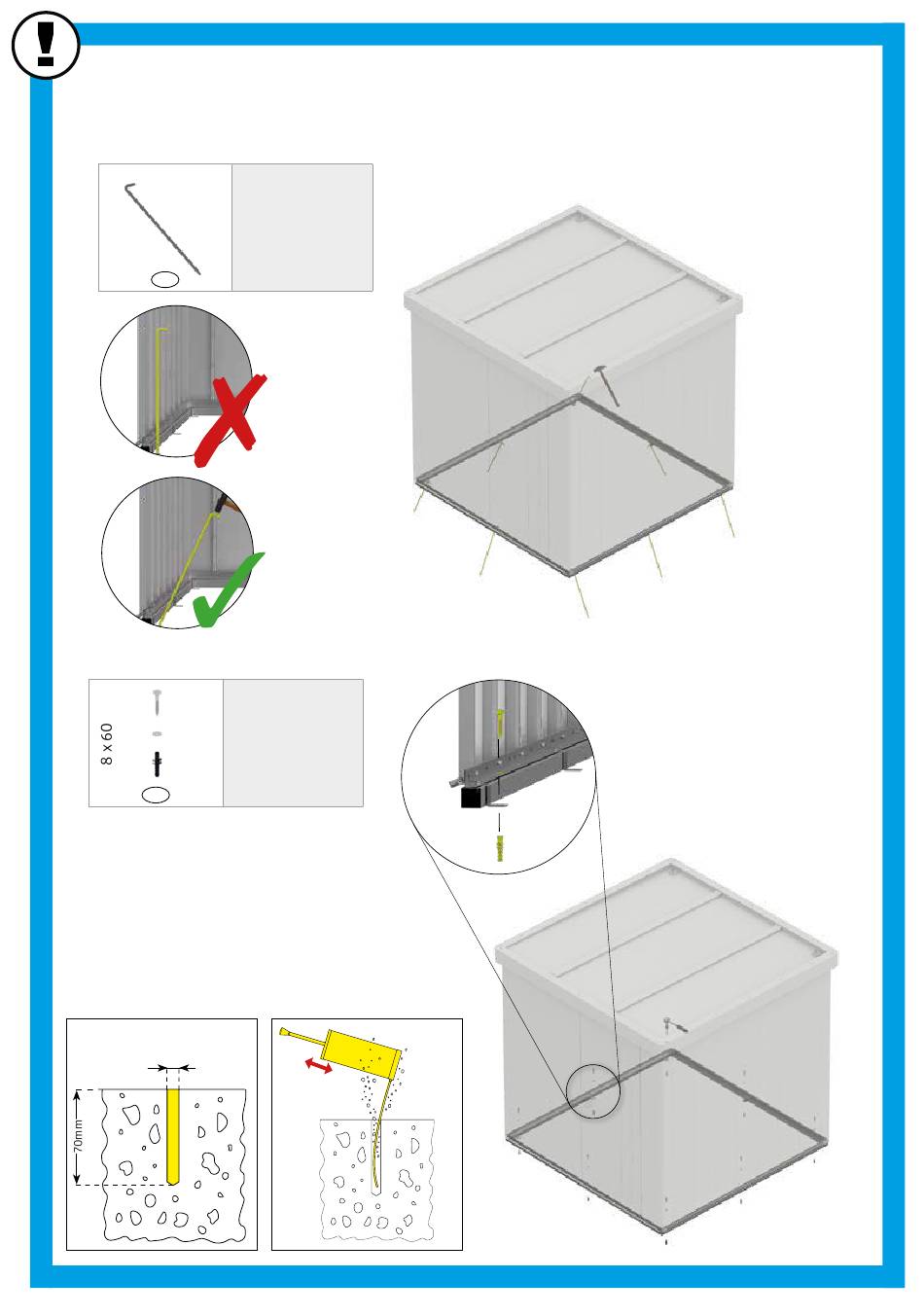 8 x 60

70mm