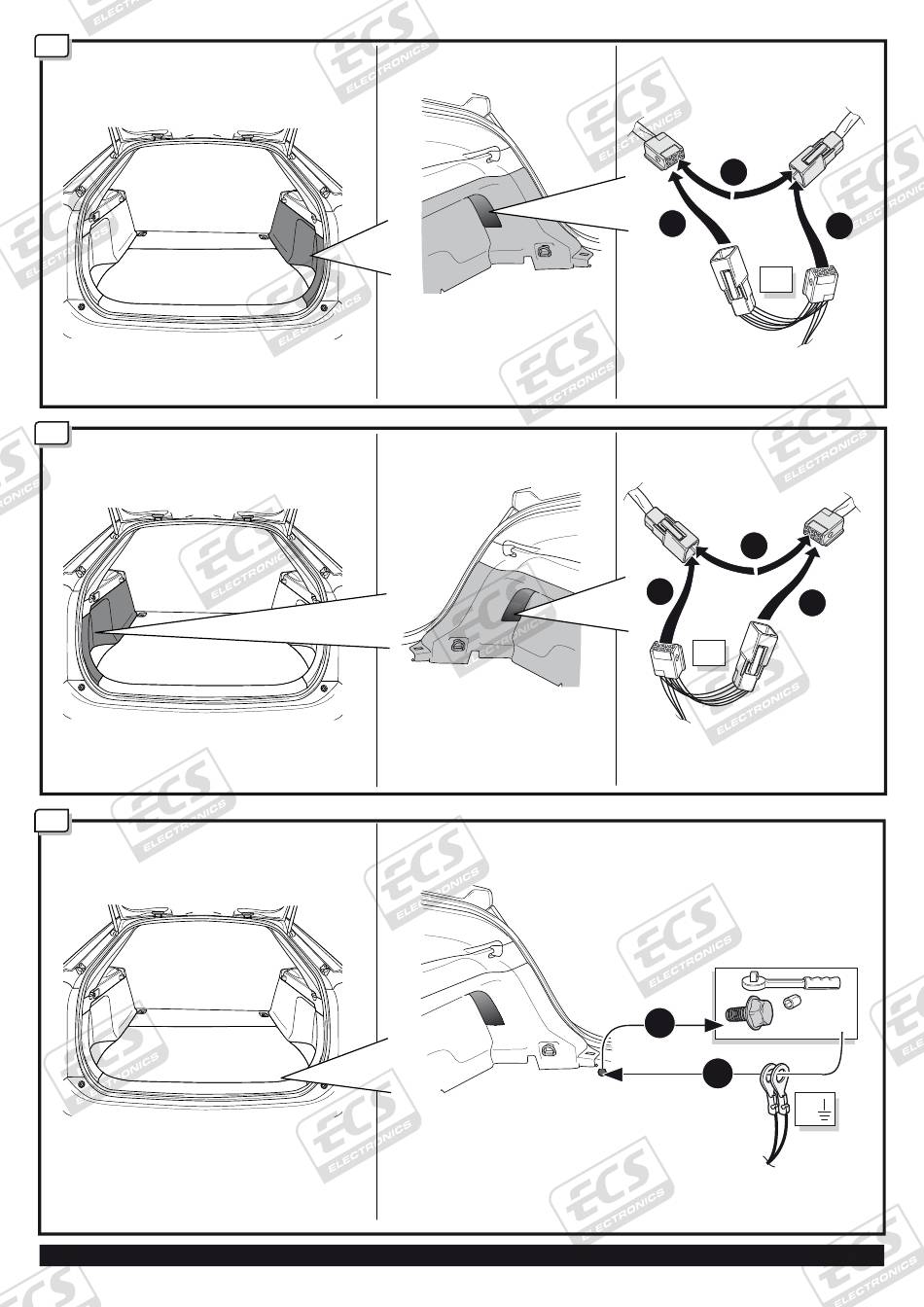 ECS ELECTRONICS