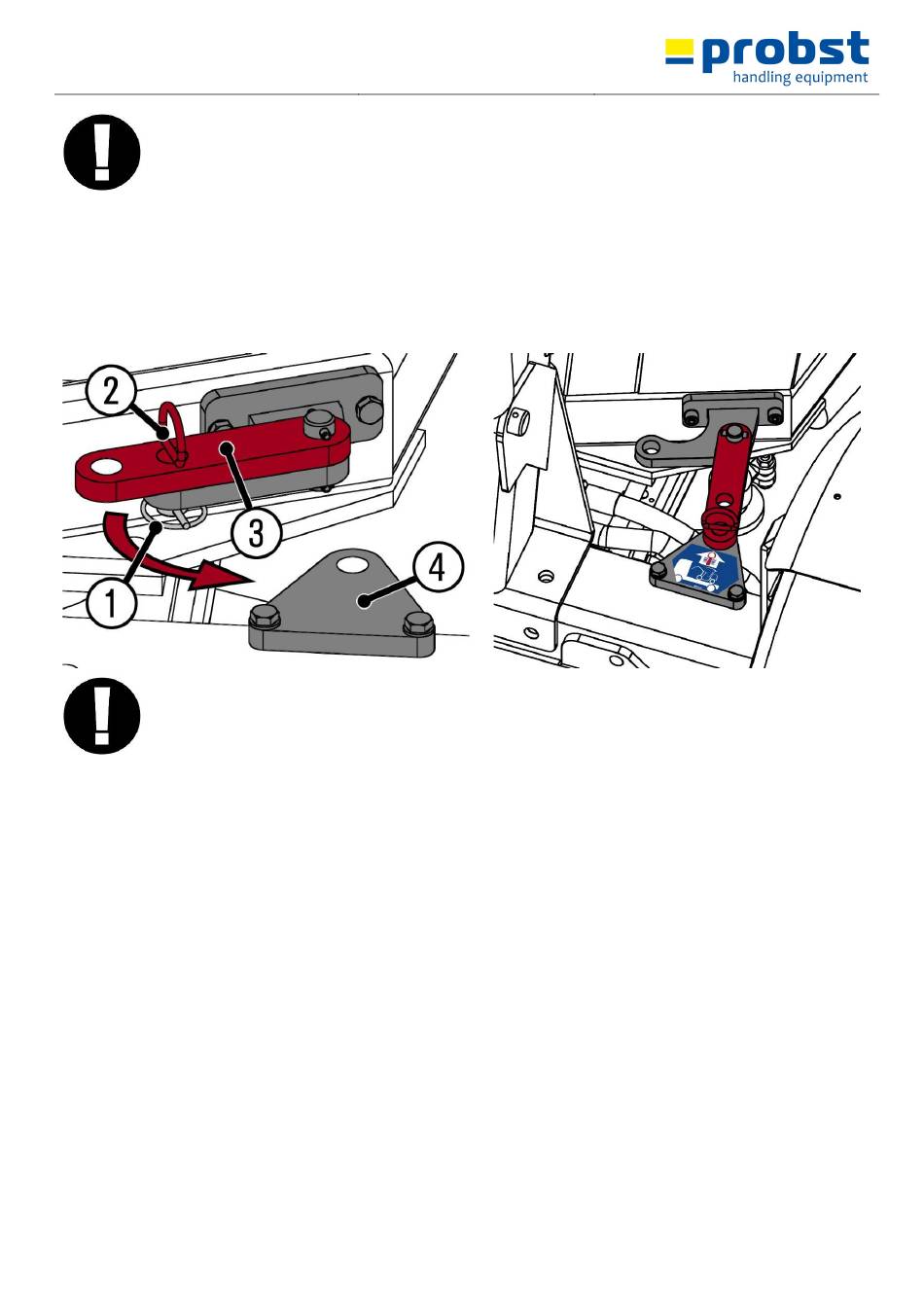 probst
handling equipment

2
3
1
4