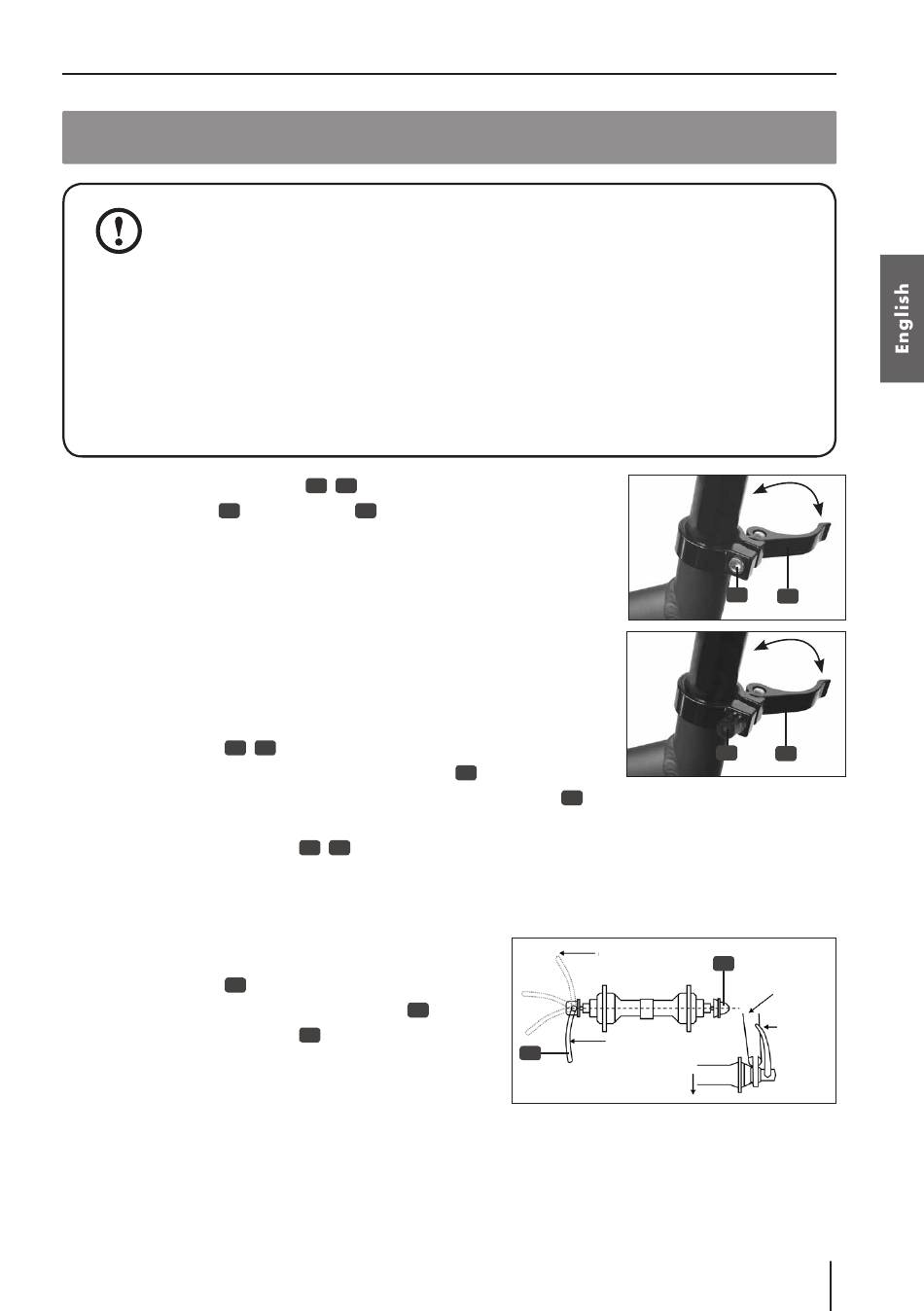 English