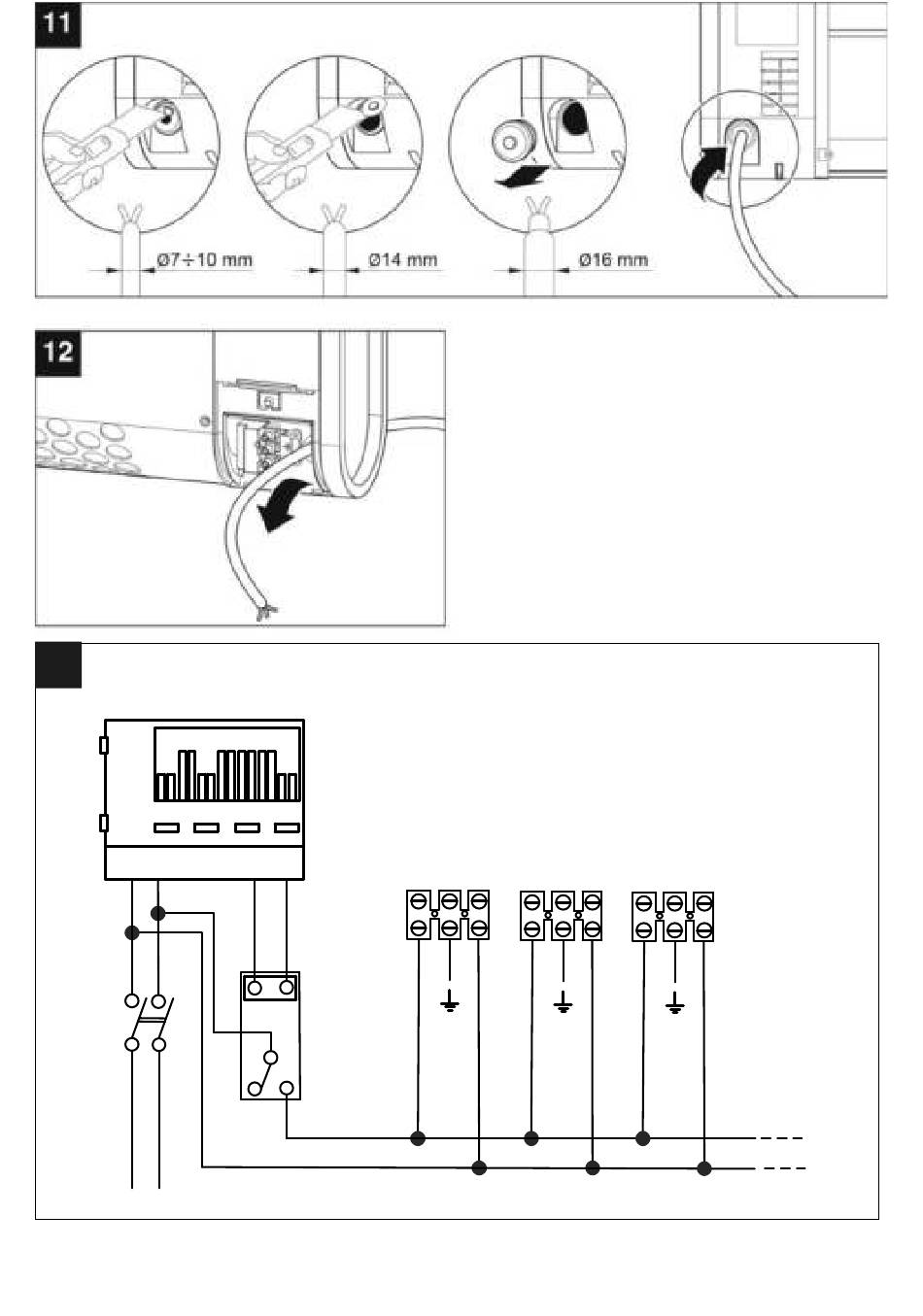 11

Ø7÷10 mm

Ø14 mm

Ø16 mm

12