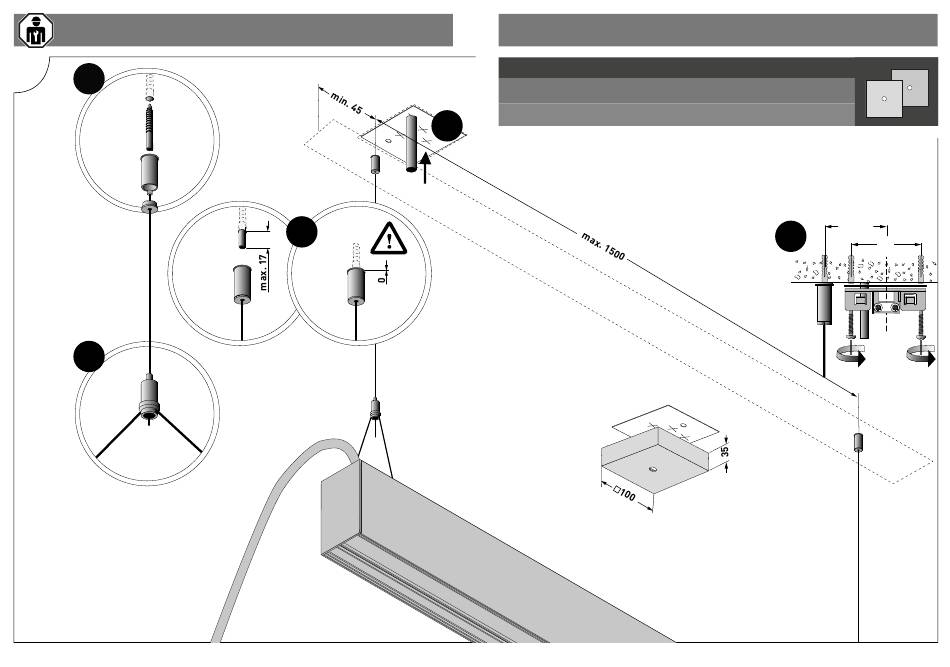 min. 45

max. 1500

max. 17

0

35

□100