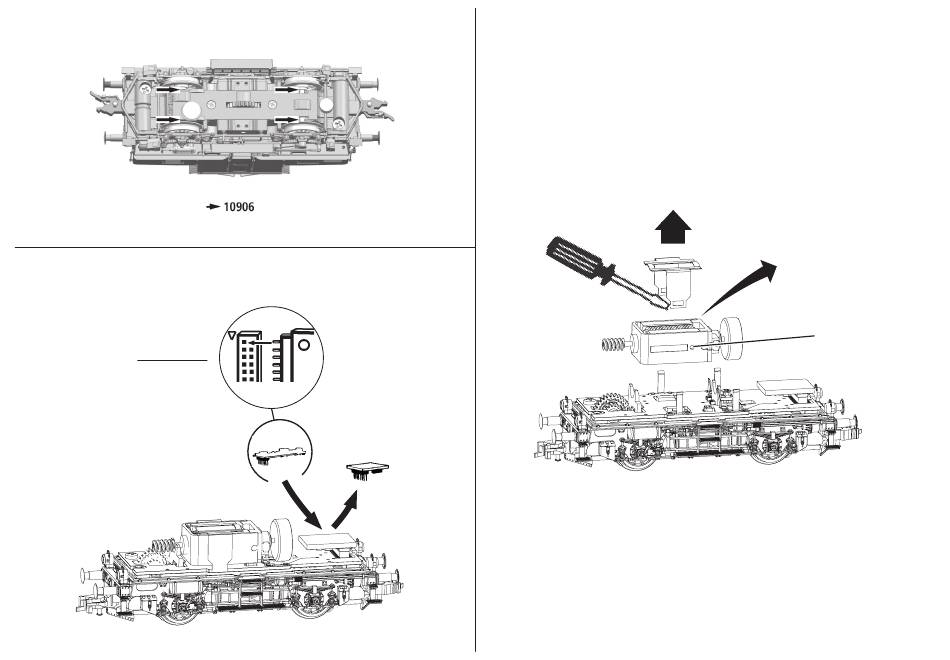 10906