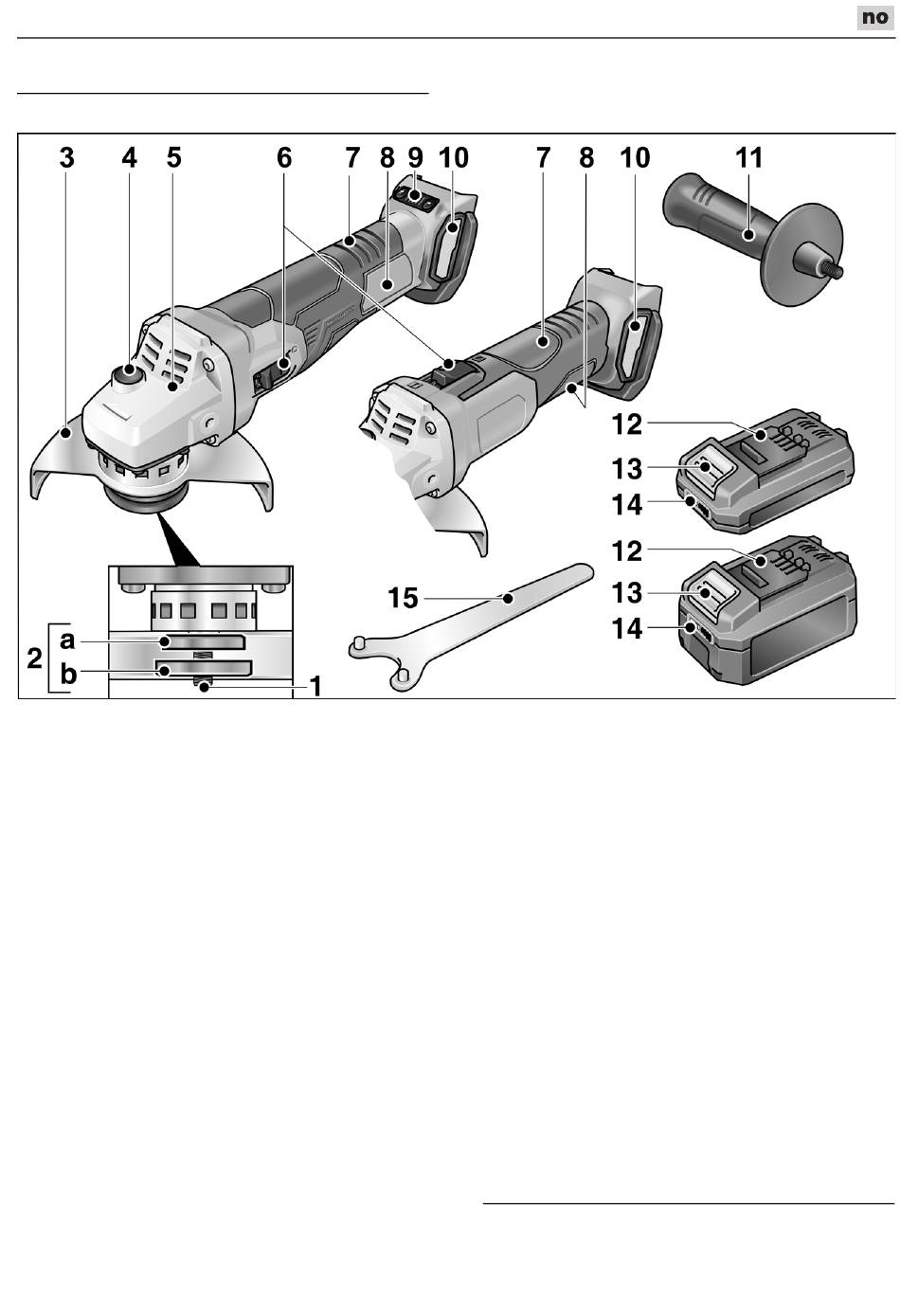 no

3 4 5 6 7 8 9 10 7 8 10 11

12
13
14
12
13
14

15

2 a
b
1