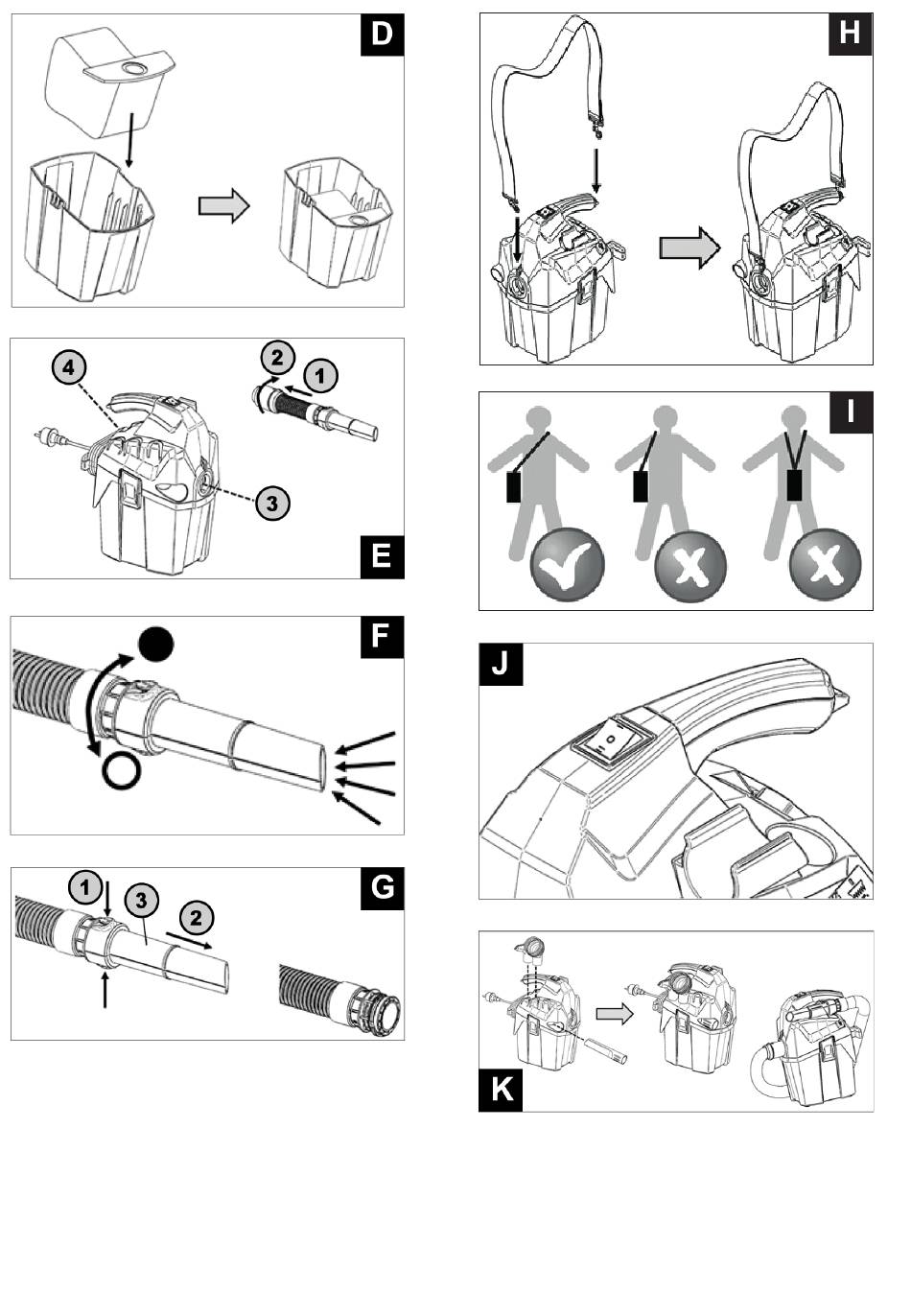 D

4
2
1
3
E

F

1
3
2
G

H

I

J

K