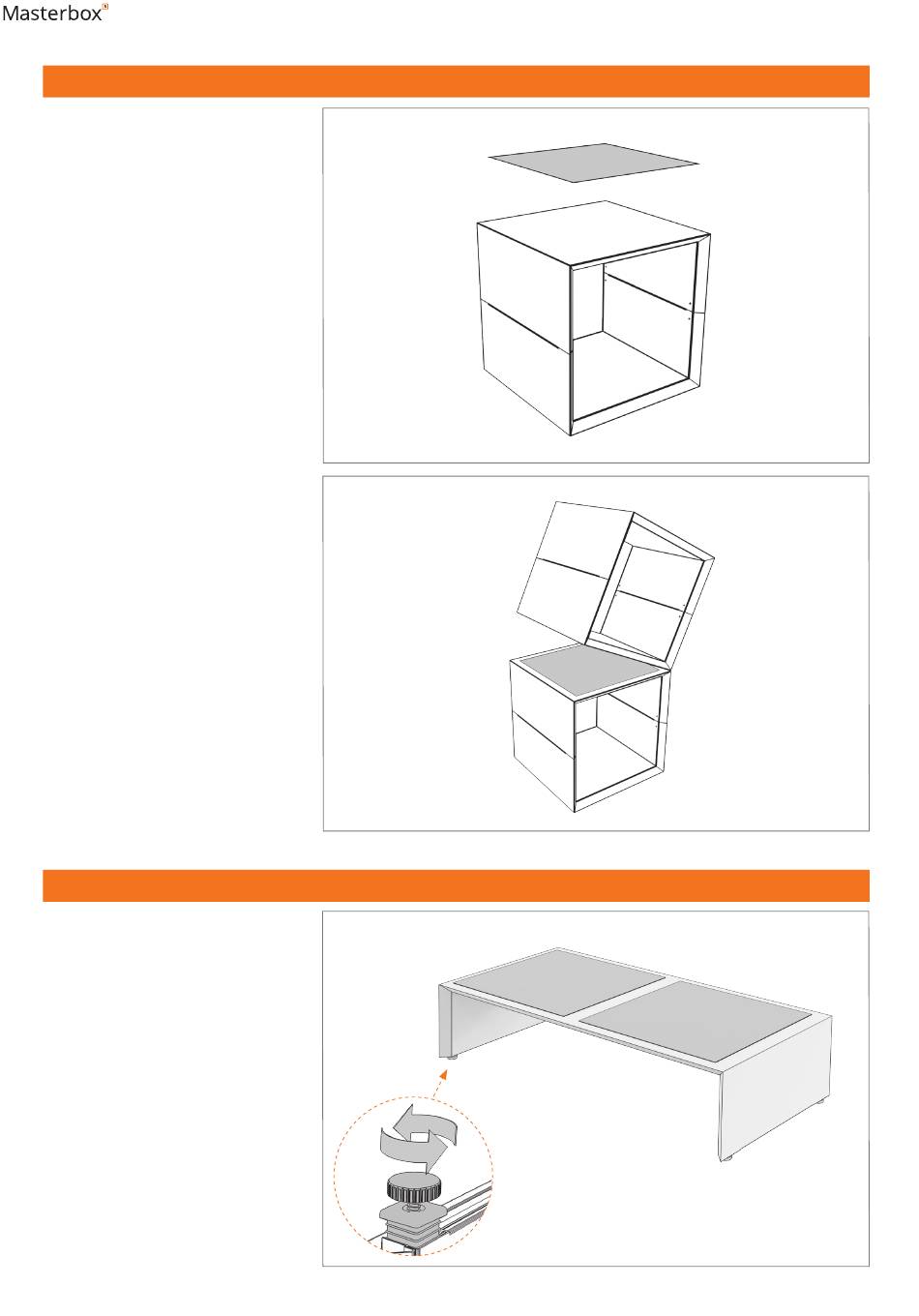 Masterbox®