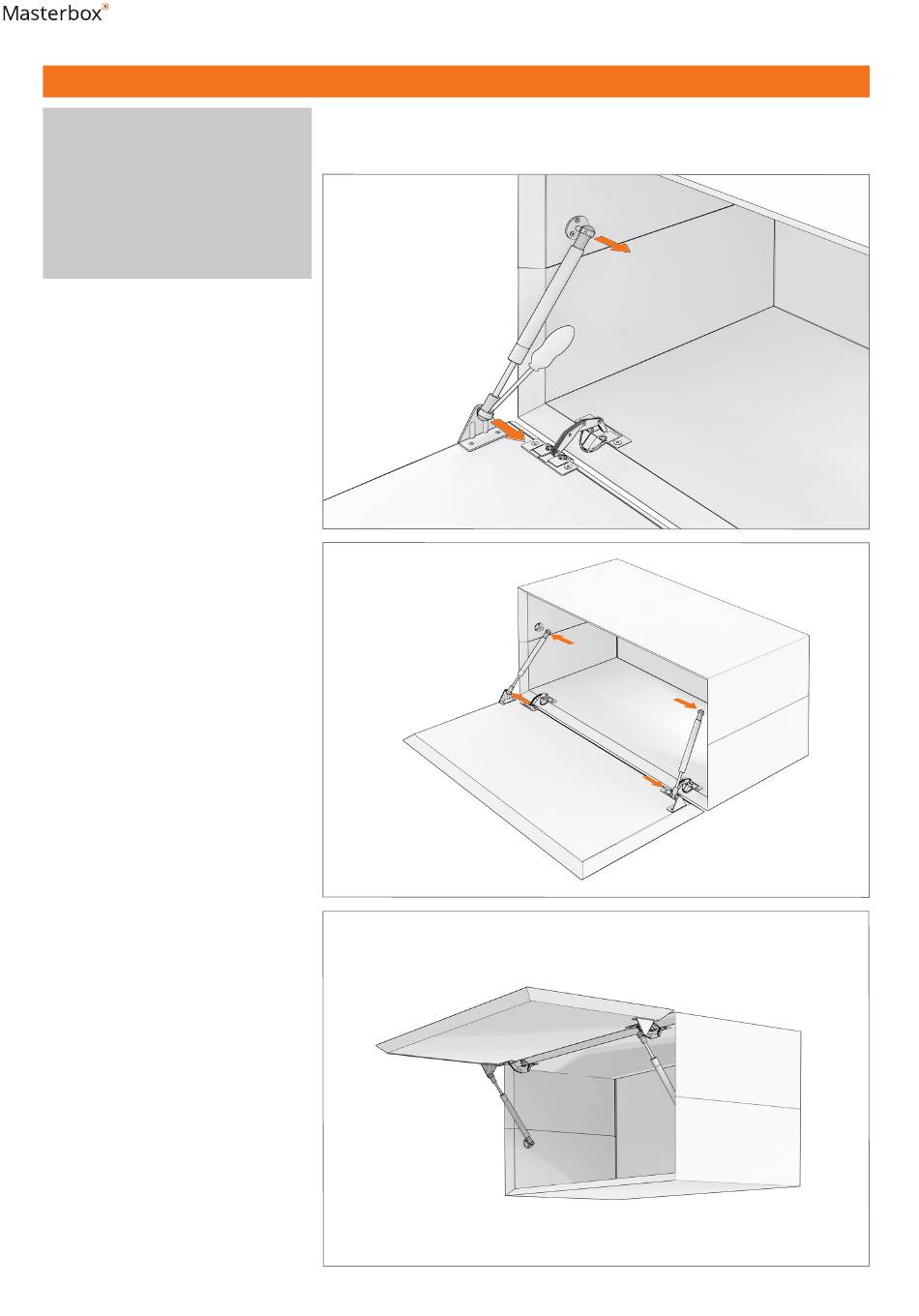 Masterbox®