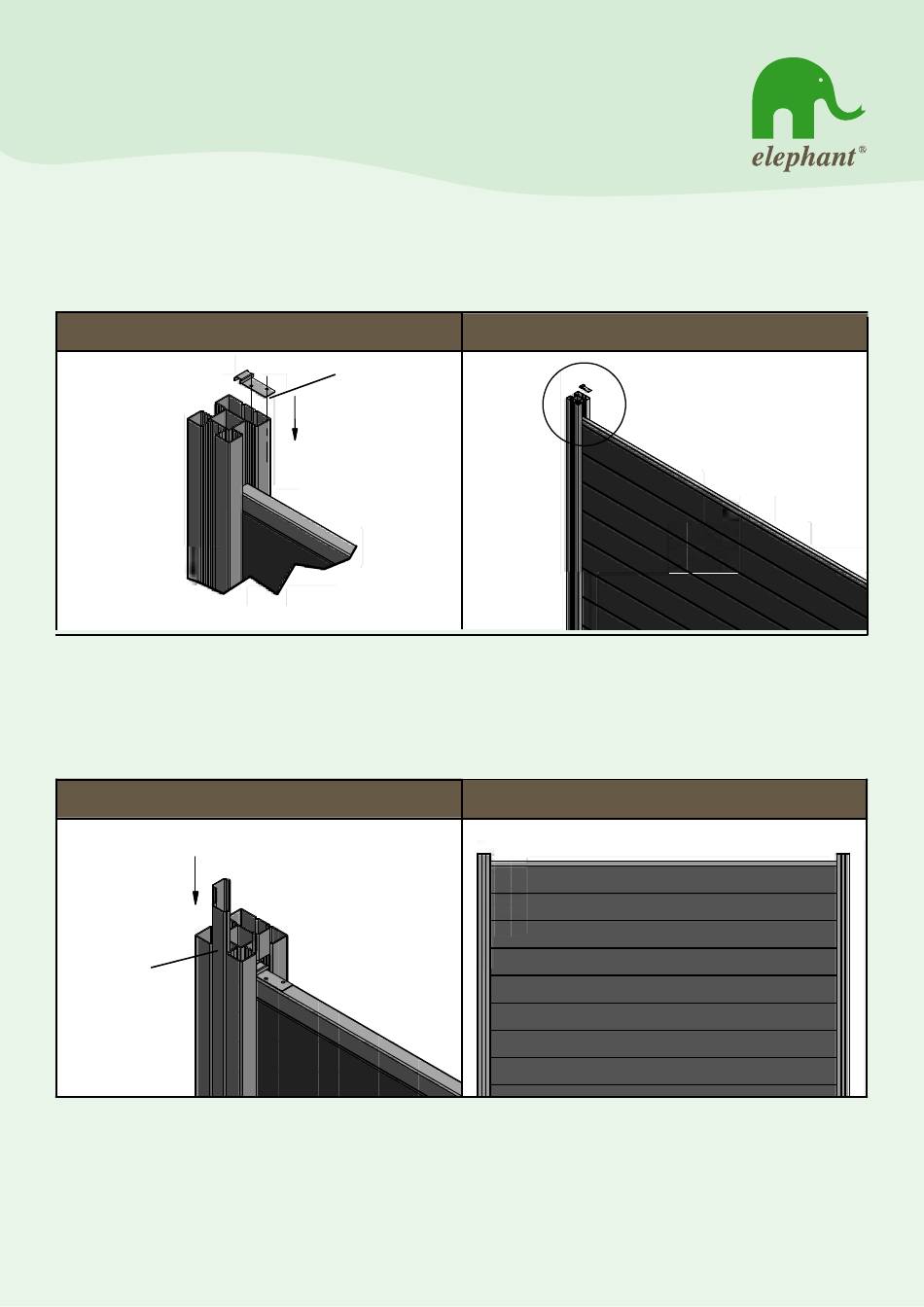 elephant®